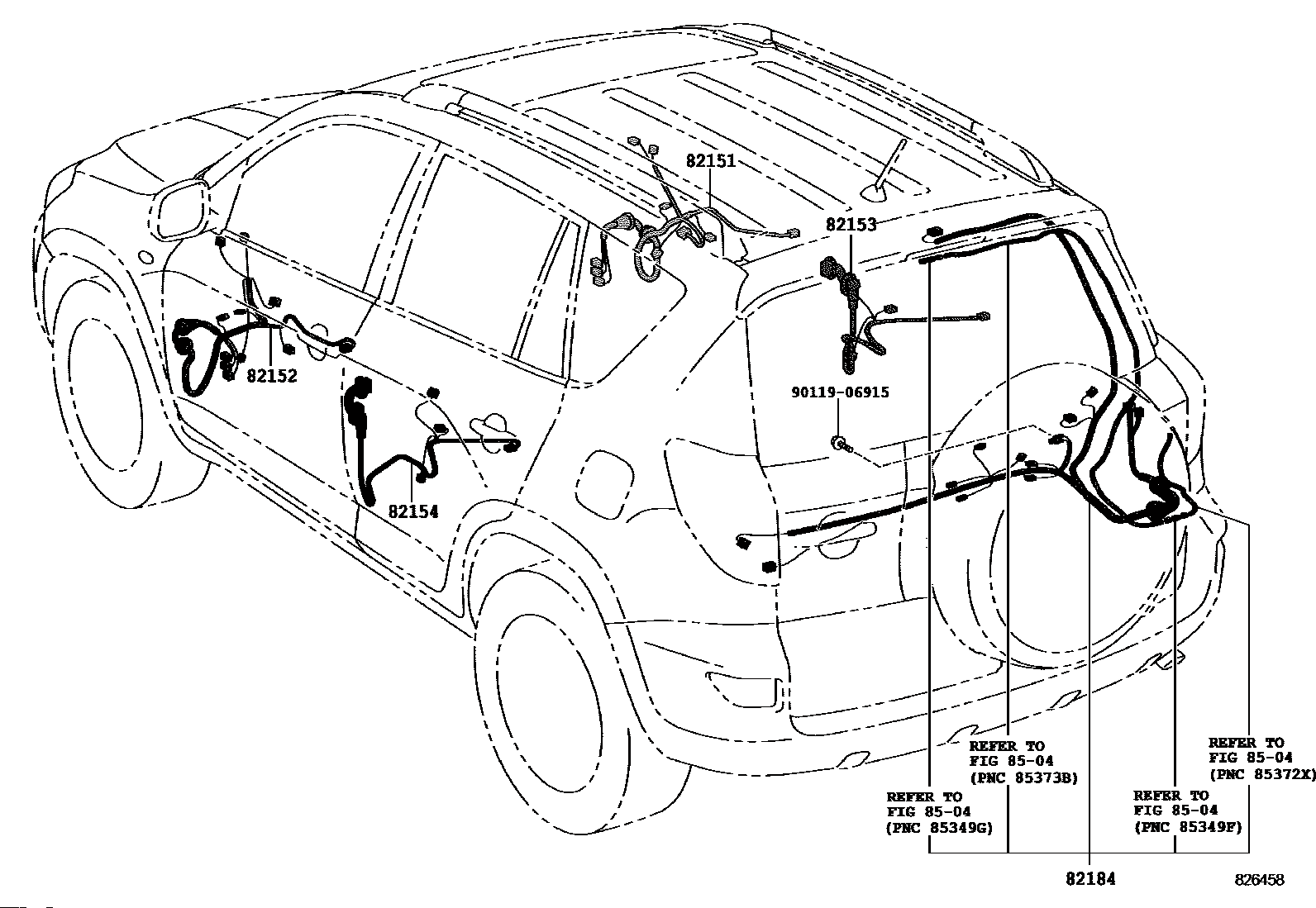 82151

82153

82152

90119-06915

82154

REFER TO
FIG 85-04
(PNC 85373B)

REFER TO
FIG 85-04
(PNC 85372X)

REFER TO
FIG 85-04
(PNC 85349G)

REFER TO
FIG 85-04
(PNC 85349F)

82184

826458