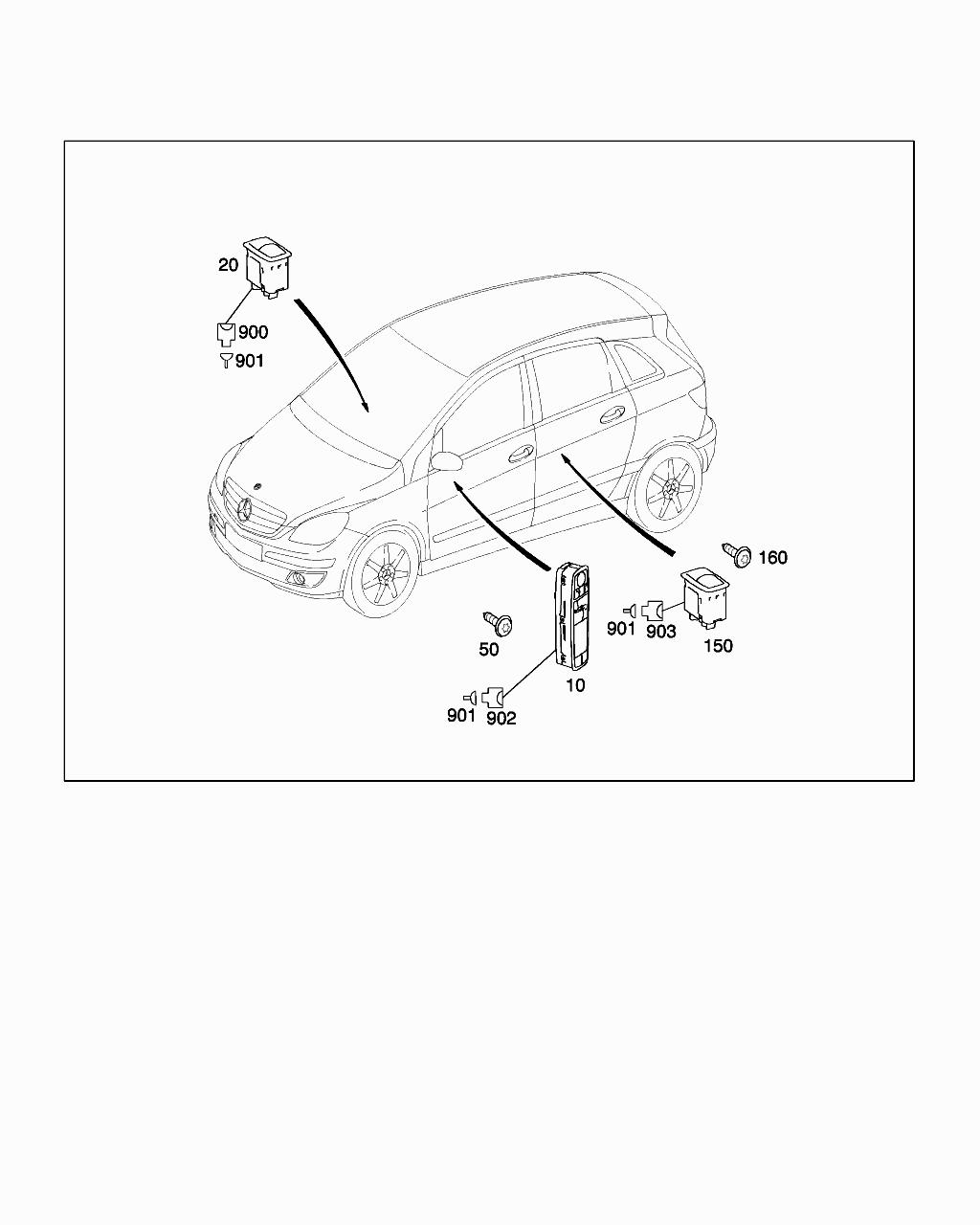 20
900
901
160
901
903
150
50
10
901
902