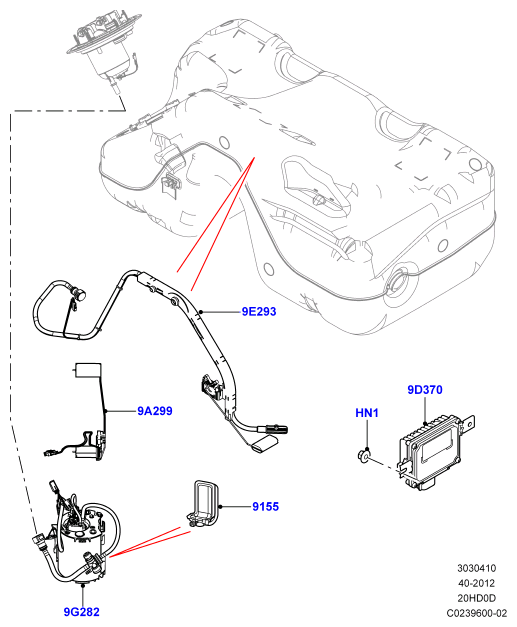 9E293

9D370

HN1

9A299

9155

9G282

3030410
40-2012
20HD0D
C0239600-02