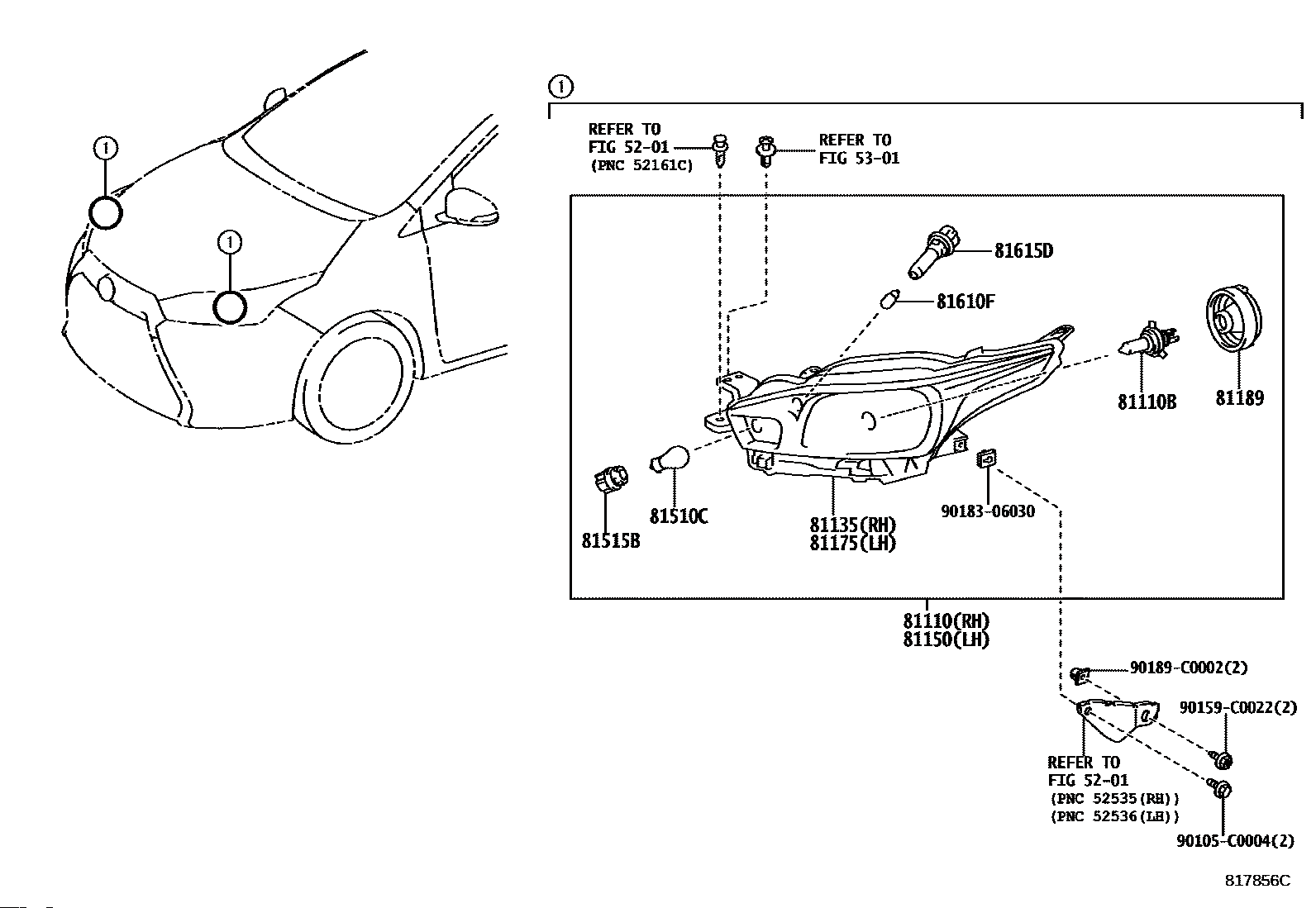 1

1

1

REFER TO
FIG 52-01
(PNC 52161C)

REFER TO
FIG 53-01

81615D

81610F

81110B

81189

81515B

81510C

81135(RH)
81175(LH)

90183-06030

81110(RH)
81150(LH)

90189-C0002(2)

90159-C0022(2)

REFER TO
FIG 52-01
(PNC 52535(RH))
(PNC 52536(LH))

90105-C0004(2)

817856C