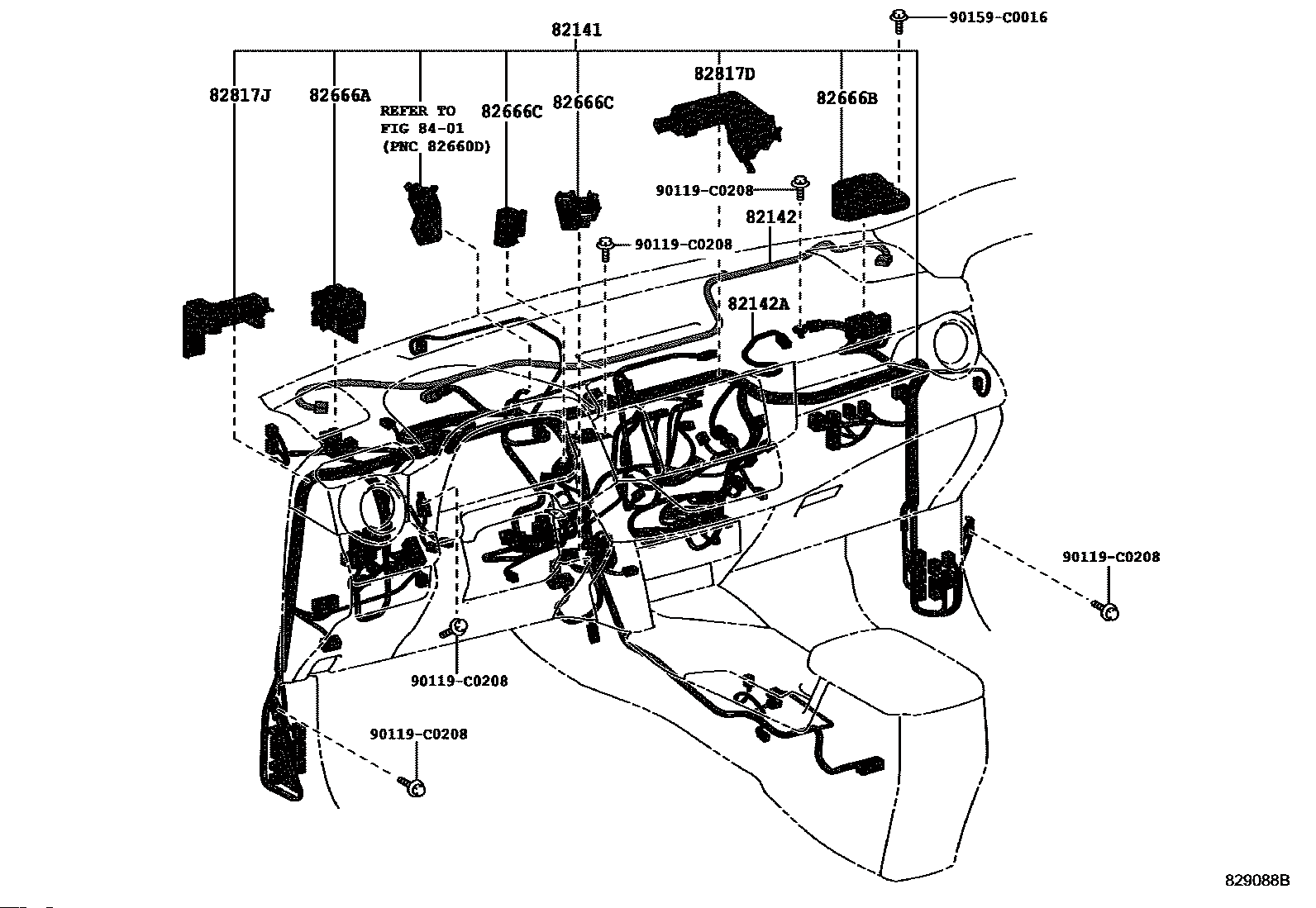 82141
90159-C0016
82817J
82666A
REFER TO FIG 84-01 (PNC 82660D)
82666C
82666C
82817D
82666B
90119-C0208
82142
90119-C0208
82142A
90119-C0208
90119-C0208
90119-C0208
829088B