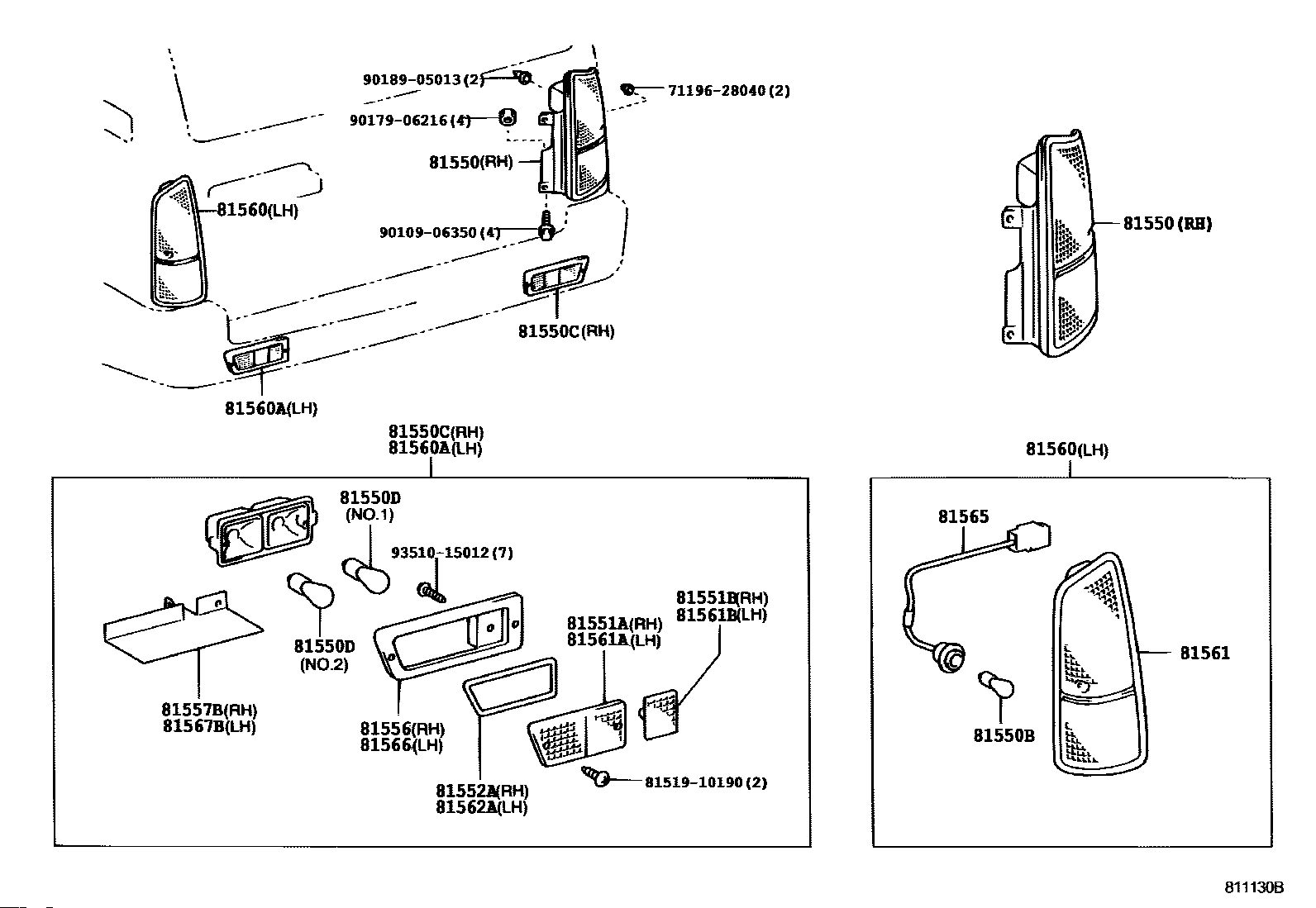 90189-05013(2)
71196-28040(2)
90179-06216(4)
81550(RH)
81560(LH)
90109-06350(4)
81550C(RH)
81560A(LH)
81550(RH)

81550C(RH)
81560A(LH)
81550D
(NO.1)
93510-15012(7)
81550D
(NO.2)
81557B(RH)
81567B(LH)
81556(RH)
81566(LH)
81551A(RH)
81561A(LH)
81551B(RH)
81561B(LH)
81552A(RH)
81562A(LH)
81519-10190(2)

81560(LH)
81565
81561
81550B

811130B