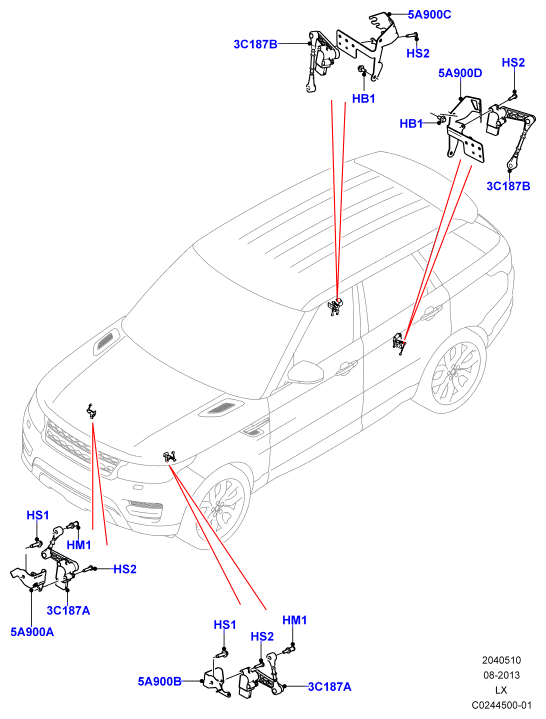 5A900C
3C187B
HS2
HB1
5A900D
HS2
HB1
3C187B
HS1
HM1
HS2
3C187A
5A900A
HS1
HM1
HS2
5A900B
3C187A
2040510
08-2013
LX
C0244500-01