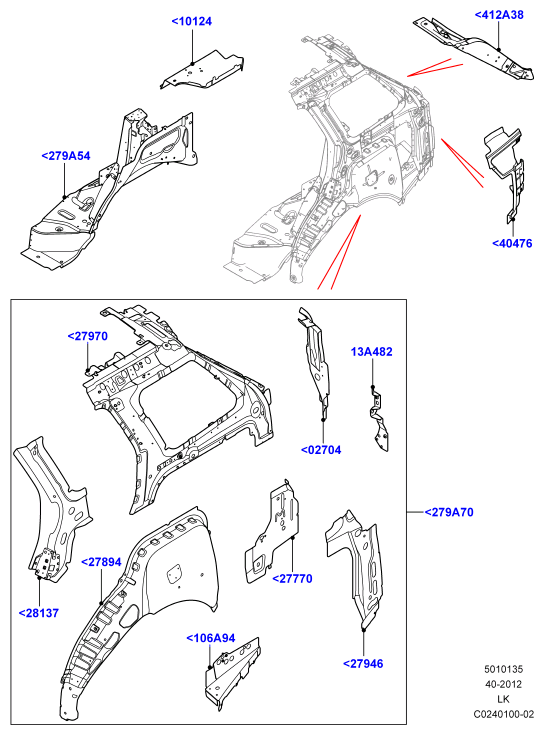 <10124

<412A38

<279A54

<40476

<27970

13A482

<02704

<279A70

<27894

<27770

<28137

<106A94

<27946

5010135
40-2012
LK
C0240100-02