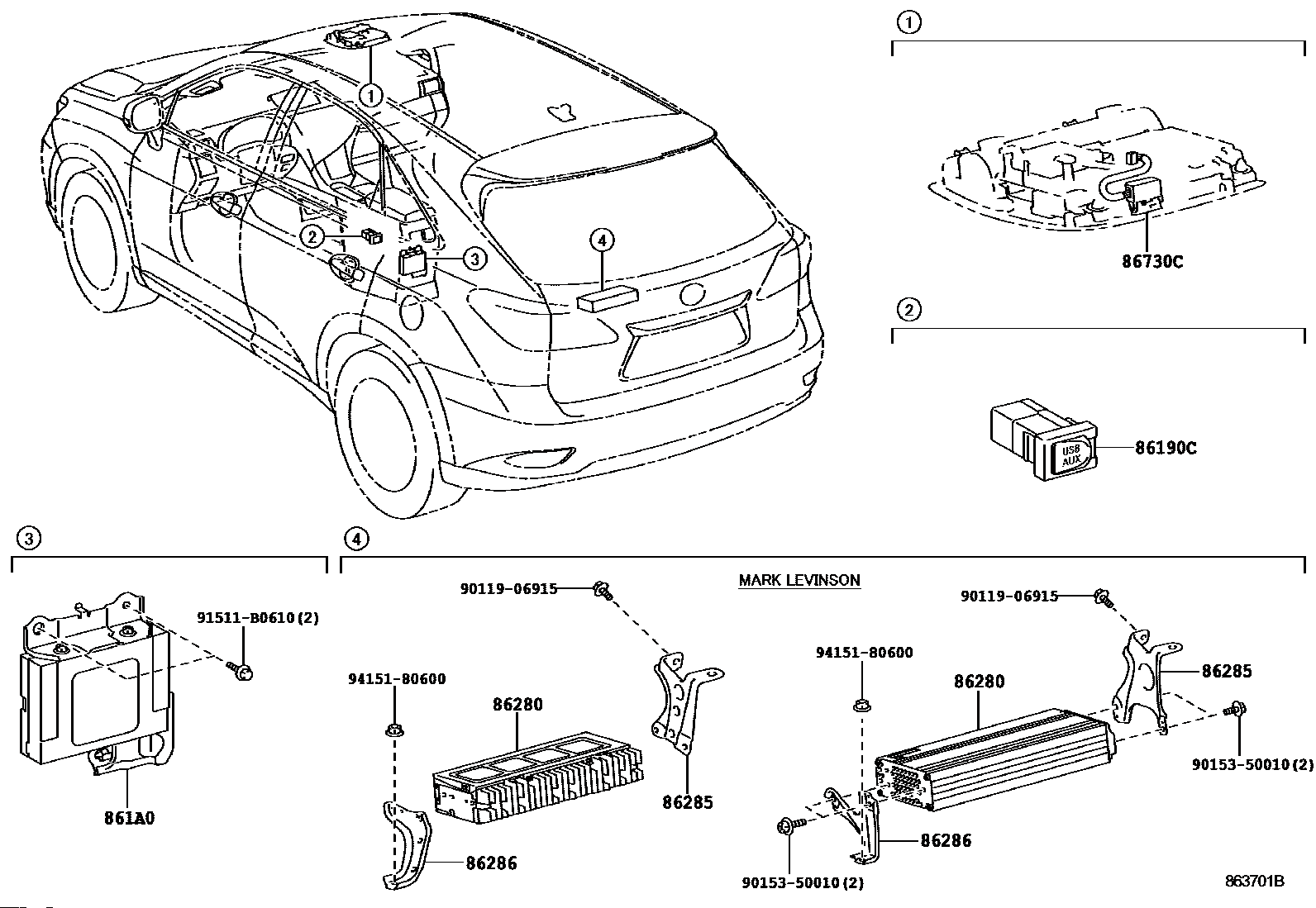 1
2
3
4

1
86730C

2
USB
AUX
86190C

3
91511-B0610(2)
861A0

4
MARK LEVINSON
90119-06915
94151-80600
86280
86285
86286
90119-06915
94151-80600
86280
86285
90153-50010(2)
86286
90153-50010(2)
863701B