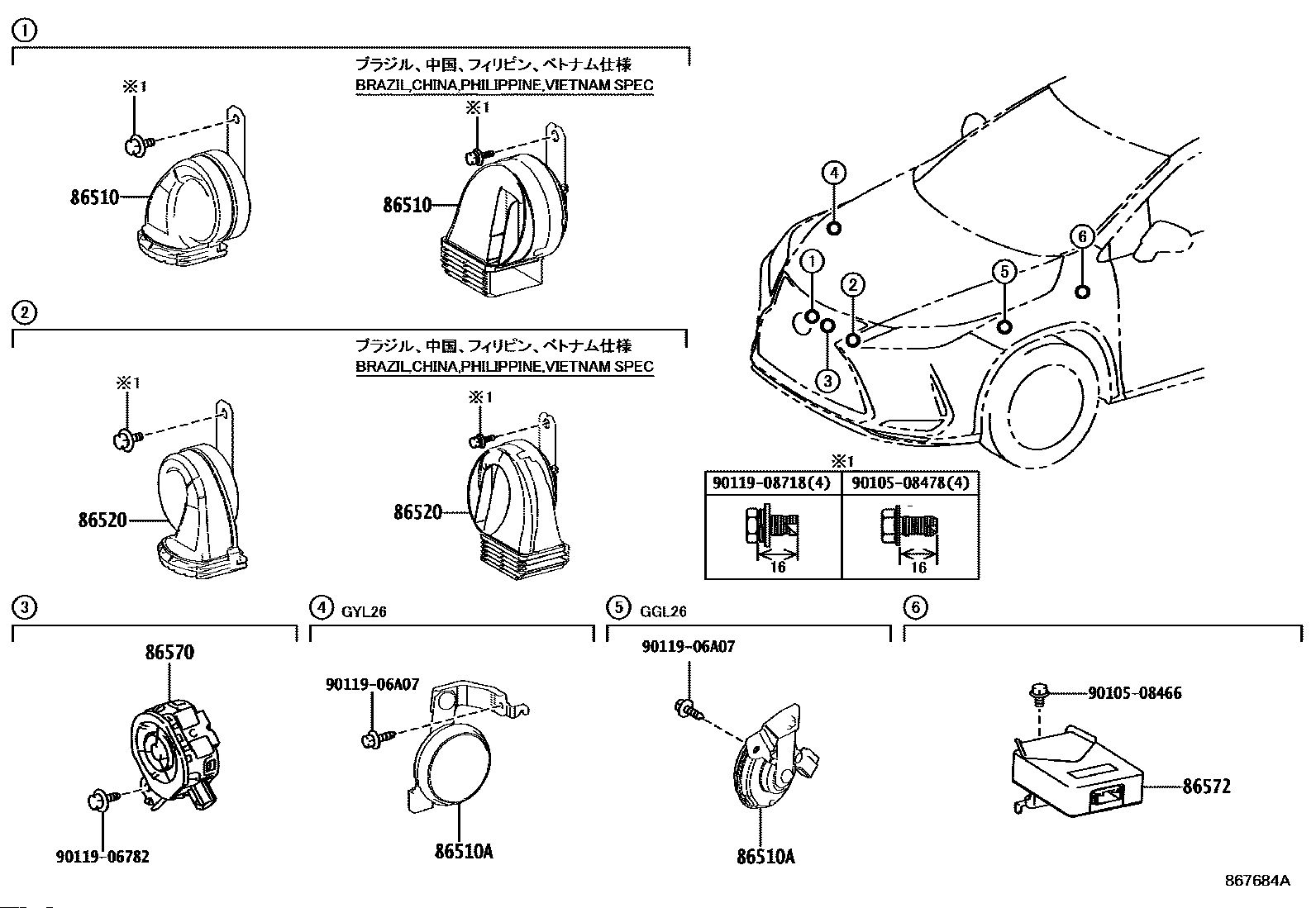 ①

ブラジル、中国、フィリピン、ベトナム仕様
BRAZIL,CHINA,PHILIPPINE,VIETNAM SPEC

※1
86510

※1
86510

②

ブラジル、中国、フィリピン、ベトナム仕様
BRAZIL,CHINA,PHILIPPINE,VIETNAM SPEC

※1
86520

※1
86520

④ ① ② ③ ⑤ ⑥

※1

| 90119-08718(4) | 90105-08478(4) |
|---|---|
| 16 | 16 |

③
86570
90119-06782

④ GYL26
90119-06A07
86510A

⑤ GGL26
90119-06A07
86510A

⑥
90105-08466
86572

867684A