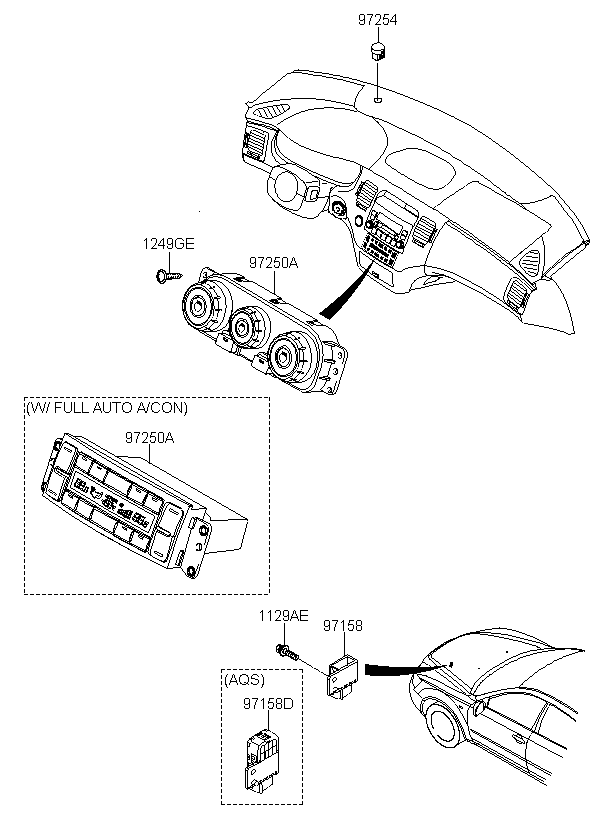 97254

1249GE

97250A

(W/ FULL AUTO A/CON)

97250A

1129AE

97158

(AQS)

97158D