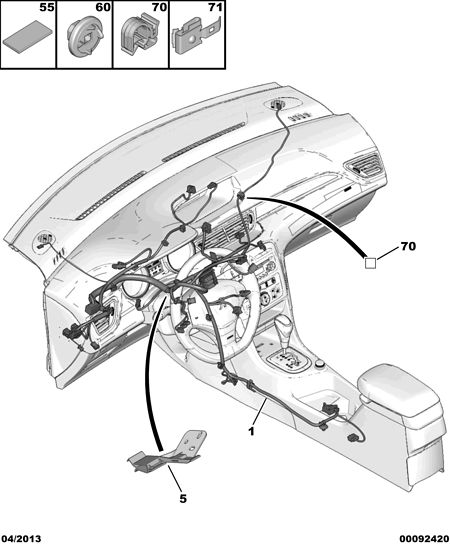 55 60 70 71

70

1

5

04/2013

00092420