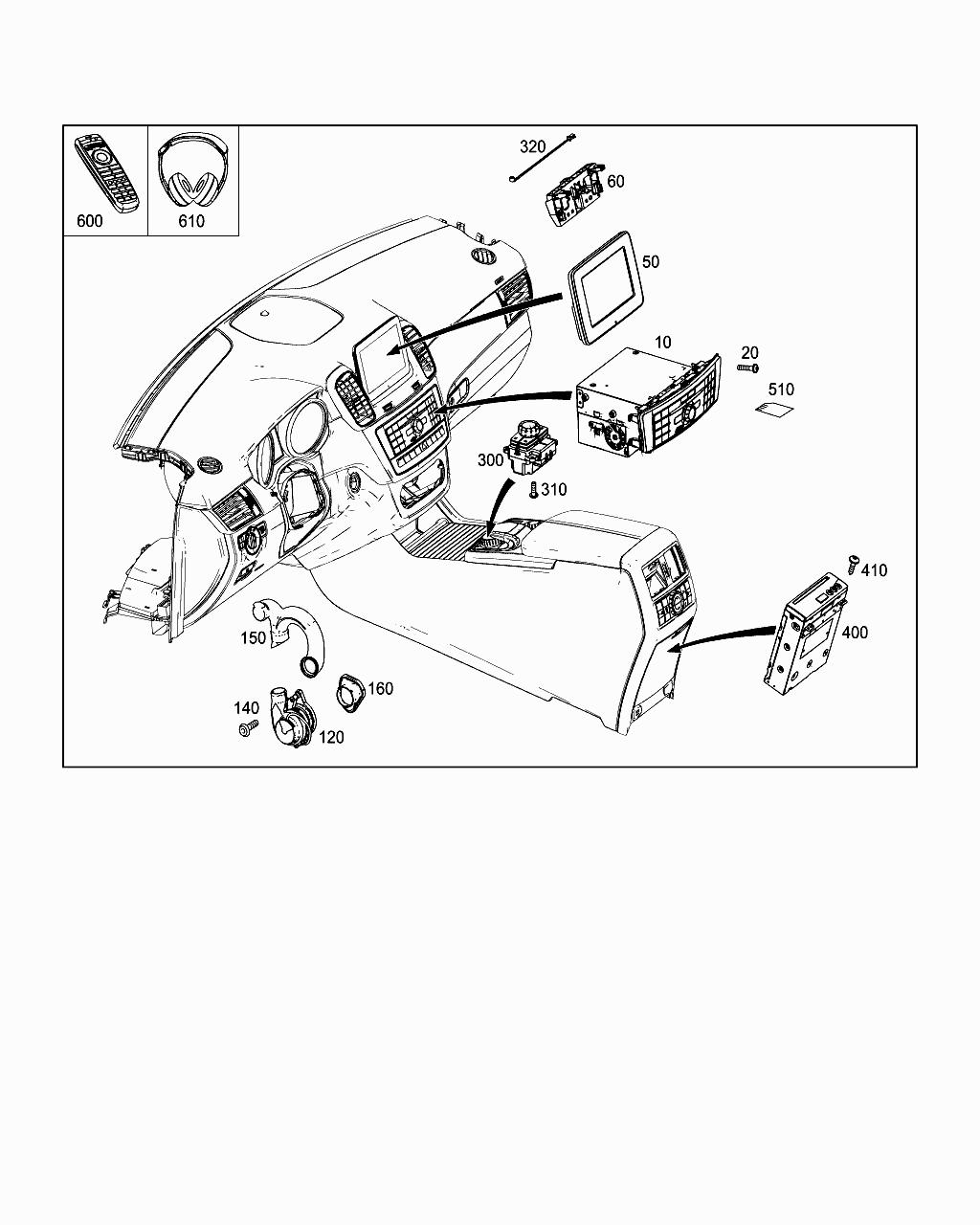 600
610
320
60
50
10
20
510
300
310
410
400
150
160
140
120