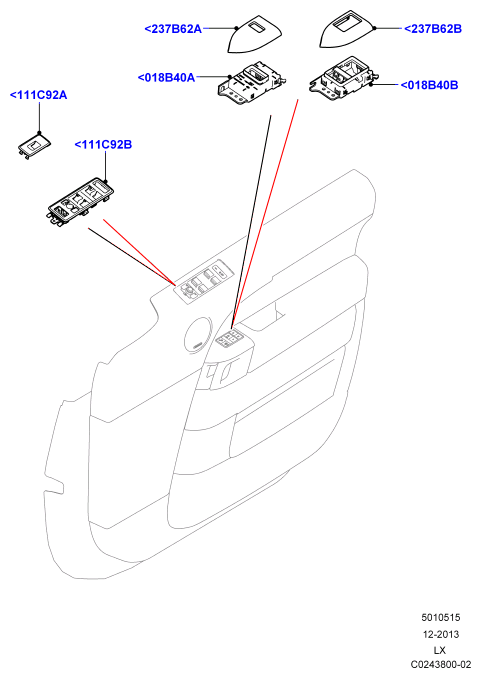 <237B62A
<237B62B
<018B40A
<018B40B
<111C92A
<111C92B

5010515
12-2013
LX
C0243800-02