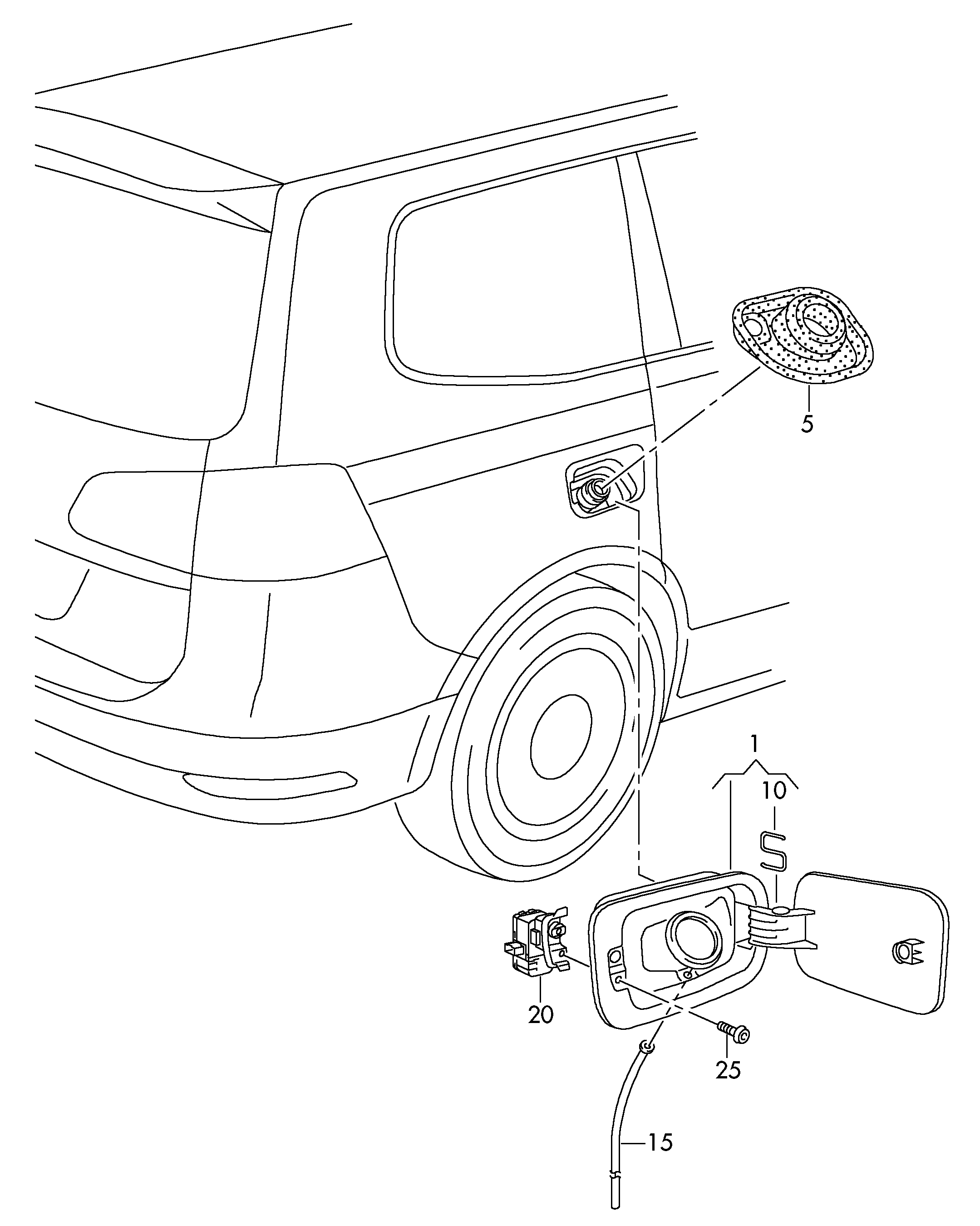 5

1

10

20

25

15