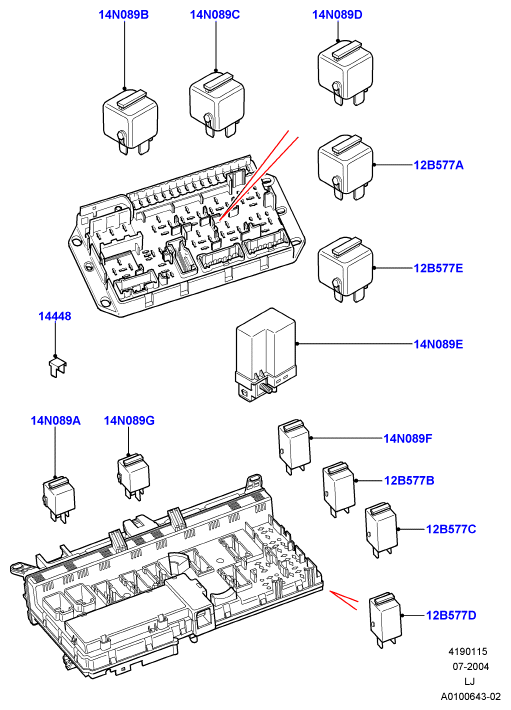 14N089B
14N089C
14N089D
12B577A
12B577E
14448
14N089E
14N089A
14N089G
14N089F
12B577B
12B577C
12B577D

4190115
07-2004
LJ
A0100643-02