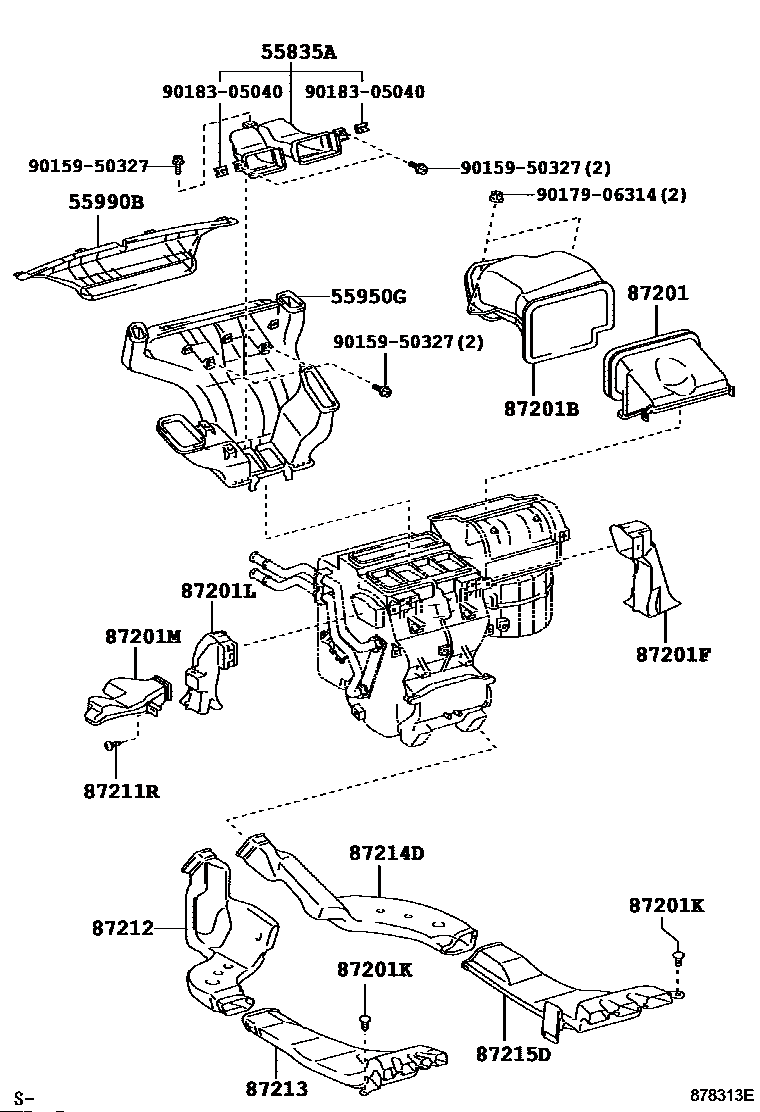 55835A
90183-05040
90183-05040
90159-50327
90159-50327(2)
90179-06314(2)
55990B
55950G
87201
90159-50327(2)
87201B
87201L
87201M
87201F
87211R
87214D
87201K
87212
87201K
87215D
87213
S-
878313E