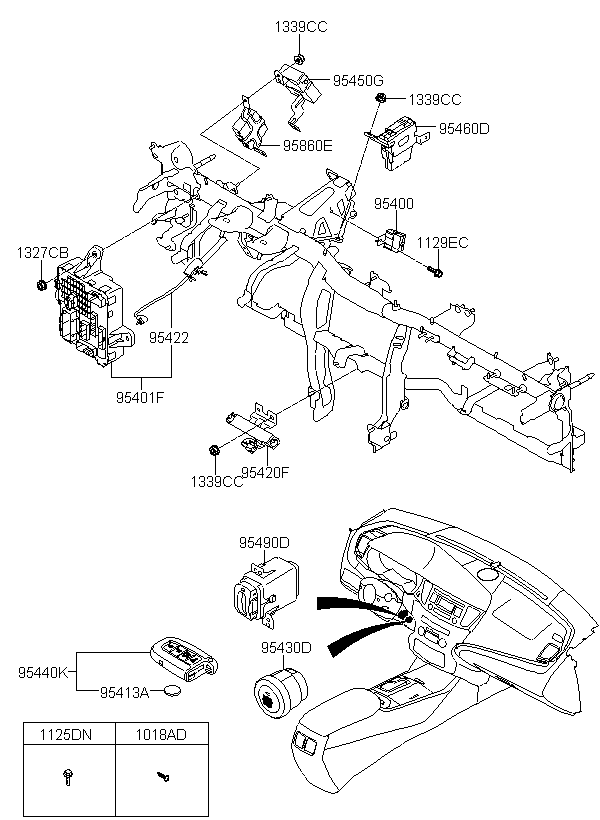 1339CC
95450G
1339CC
95460D
95860E
95400
1129EC
1327CB
95422
95401F
1339CC
95420F
95490D
95430D
95440K
95413A

| 1125DN | 1018AD |
|---|---|
| | |