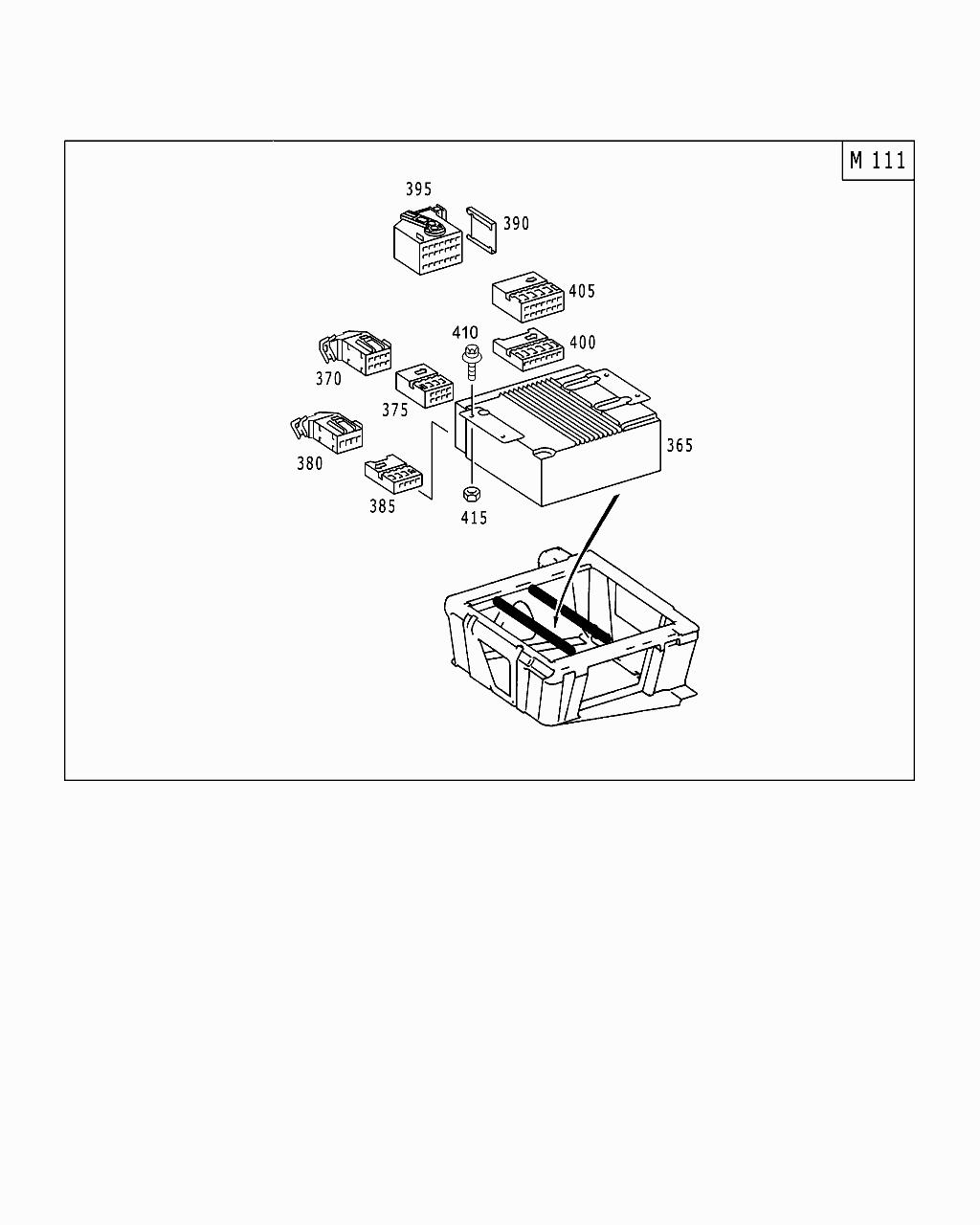 M 111

395
390
405
410
400
370
375
365
380
385
415