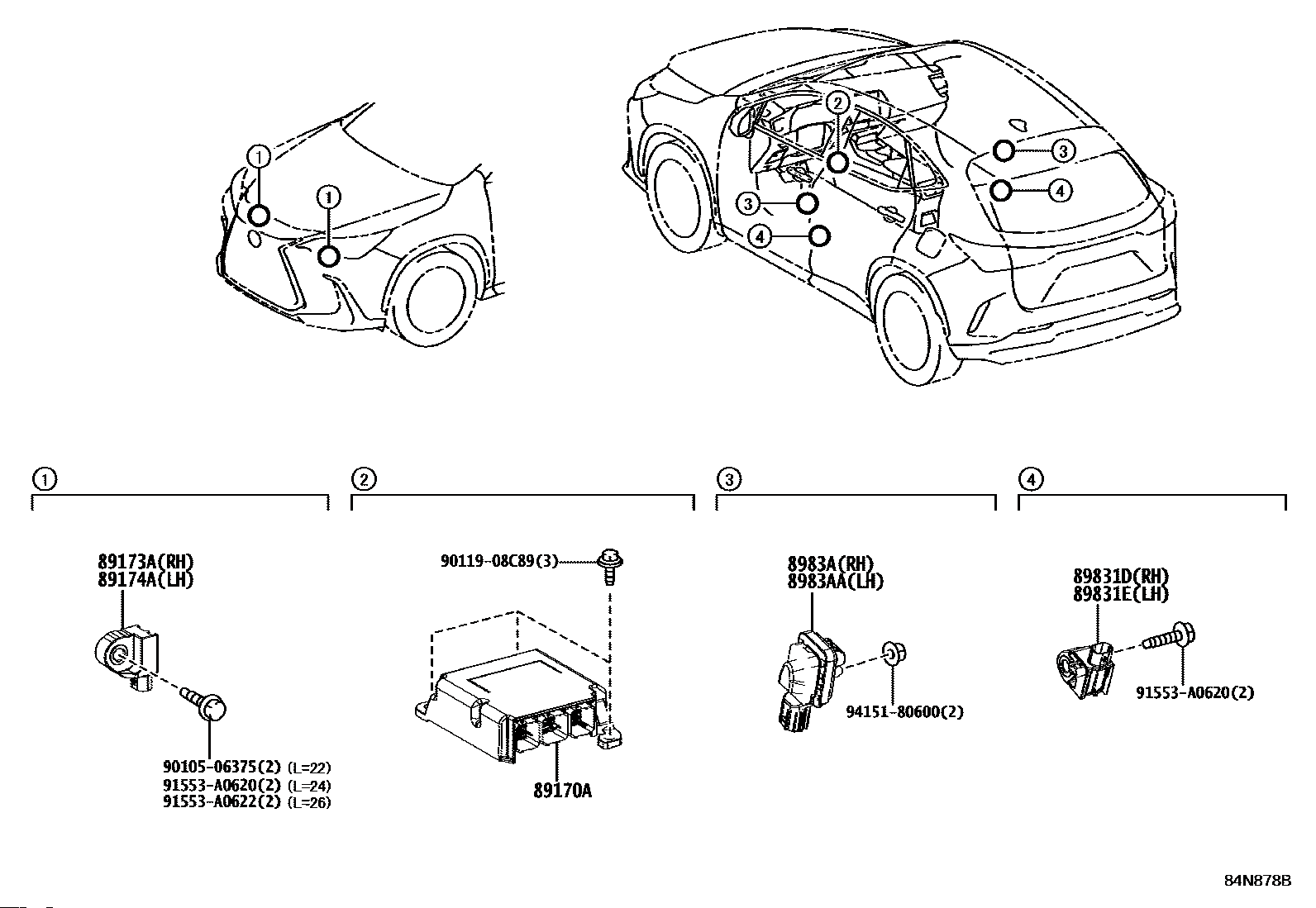 1
1
2
3
4
3
4

1
89173A(RH)
89174A(LH)
90105-06375(2) (L=22)
91553-A0620(2) (L=24)
91553-A0622(2) (L=26)

2
90119-08C89(3)
89170A

3
8983A(RH)
8983AA(LH)
94151-80600(2)

4
89831D(RH)
89831E(LH)
91553-A0620(2)

84N878B