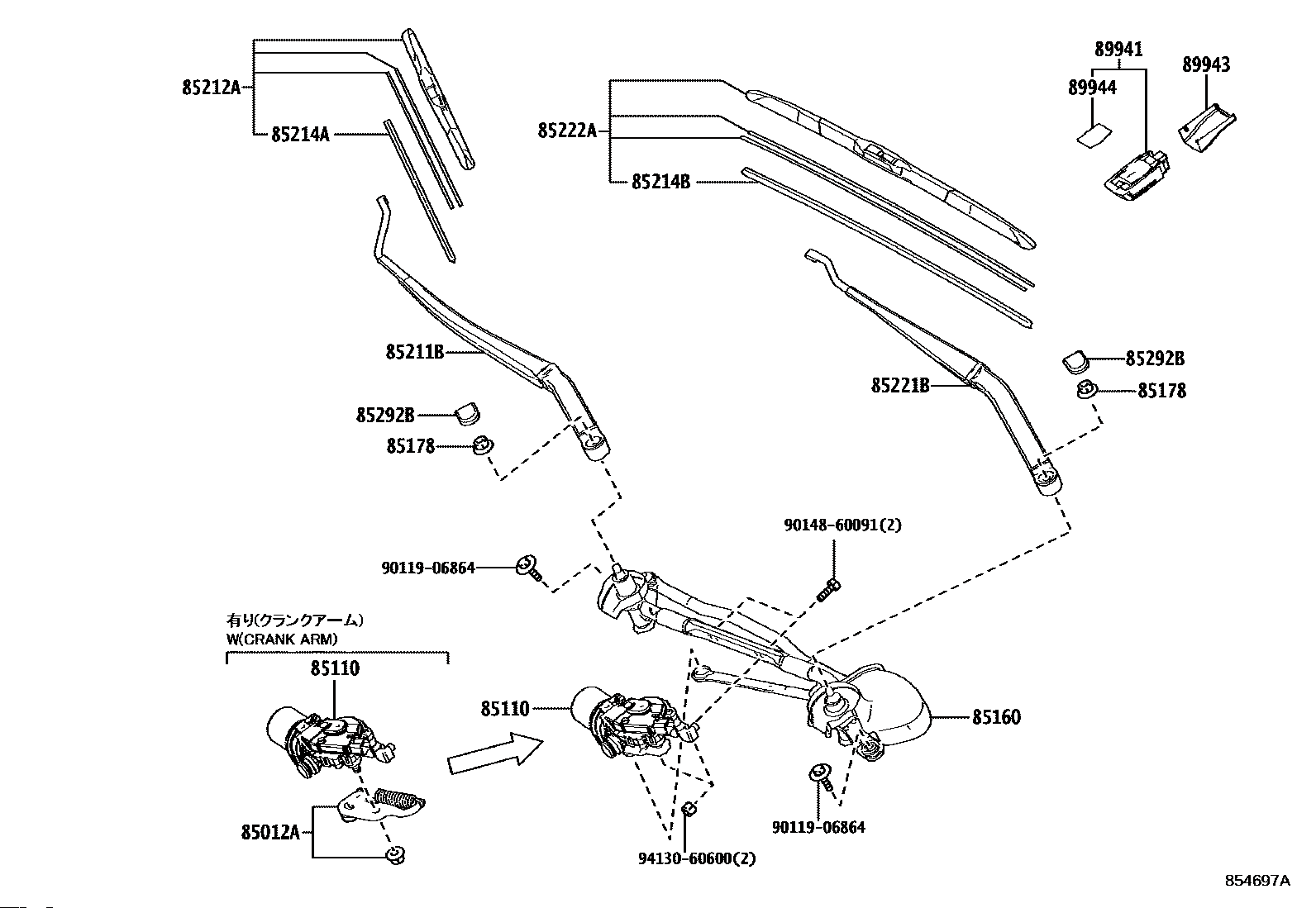 85212A
85214A
85222A
85214B
89941
89944
89943
85211B
85292B
85178
85221B
85292B
85178
90148-60091(2)
90119-06864
有り(クランクアーム)
W(CRANK ARM)
85110
85110
85160
85012A
90119-06864
94130-60600(2)
854697A