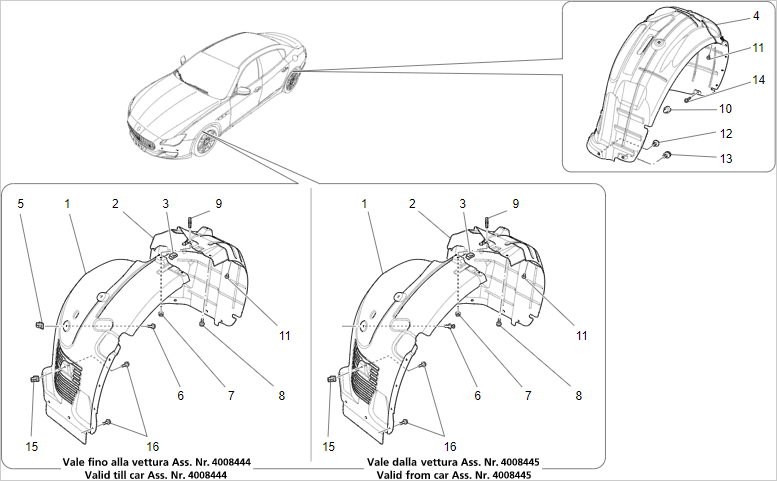 4
11
14
10
12
13

5 1 2 3 9
11
6 7 8
15 16
Vale fino alla vettura Ass. Nr. 4008444
Valid till car Ass. Nr. 4008444

1 2 3 9
11
6 7 8
15 16
Vale dalla vettura Ass. Nr. 4008445
Valid from car Ass. Nr. 4008445