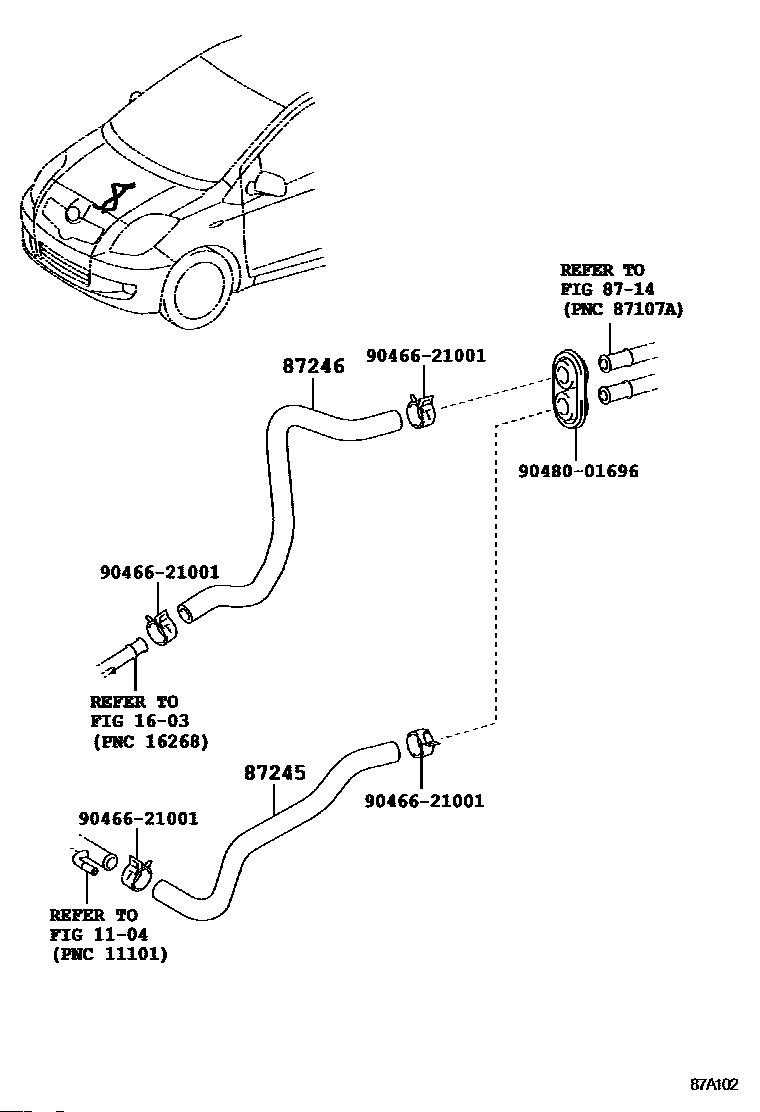 REFER TO
FIG 87-14
(PNC 87107A)

87246

90466-21001

90480-01696

90466-21001

REFER TO
FIG 16-03
(PNC 16268)

87245

90466-21001

90466-21001

REFER TO
FIG 11-04
(PNC 11101)

87A102