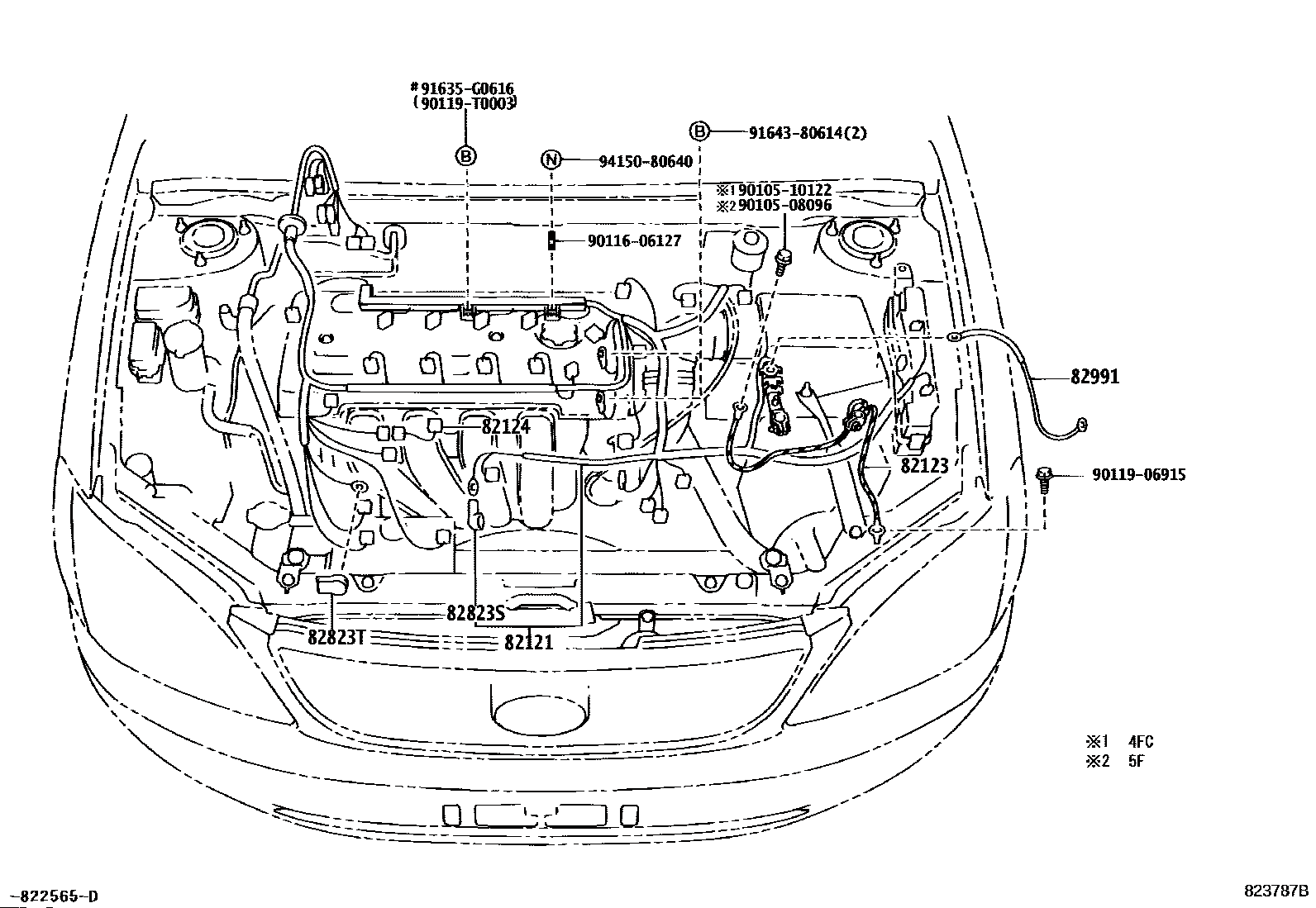 #91635-G0616
(90119-T0003)

B

N 94150-80640

B 91643-80614(2)

※1 90105-10122
※2 90105-08096

90116-06127

82991

82124

82123

90119-06915

82823S

82823T

82121

※1 4FC
※2 5F

-822565-D

823787B