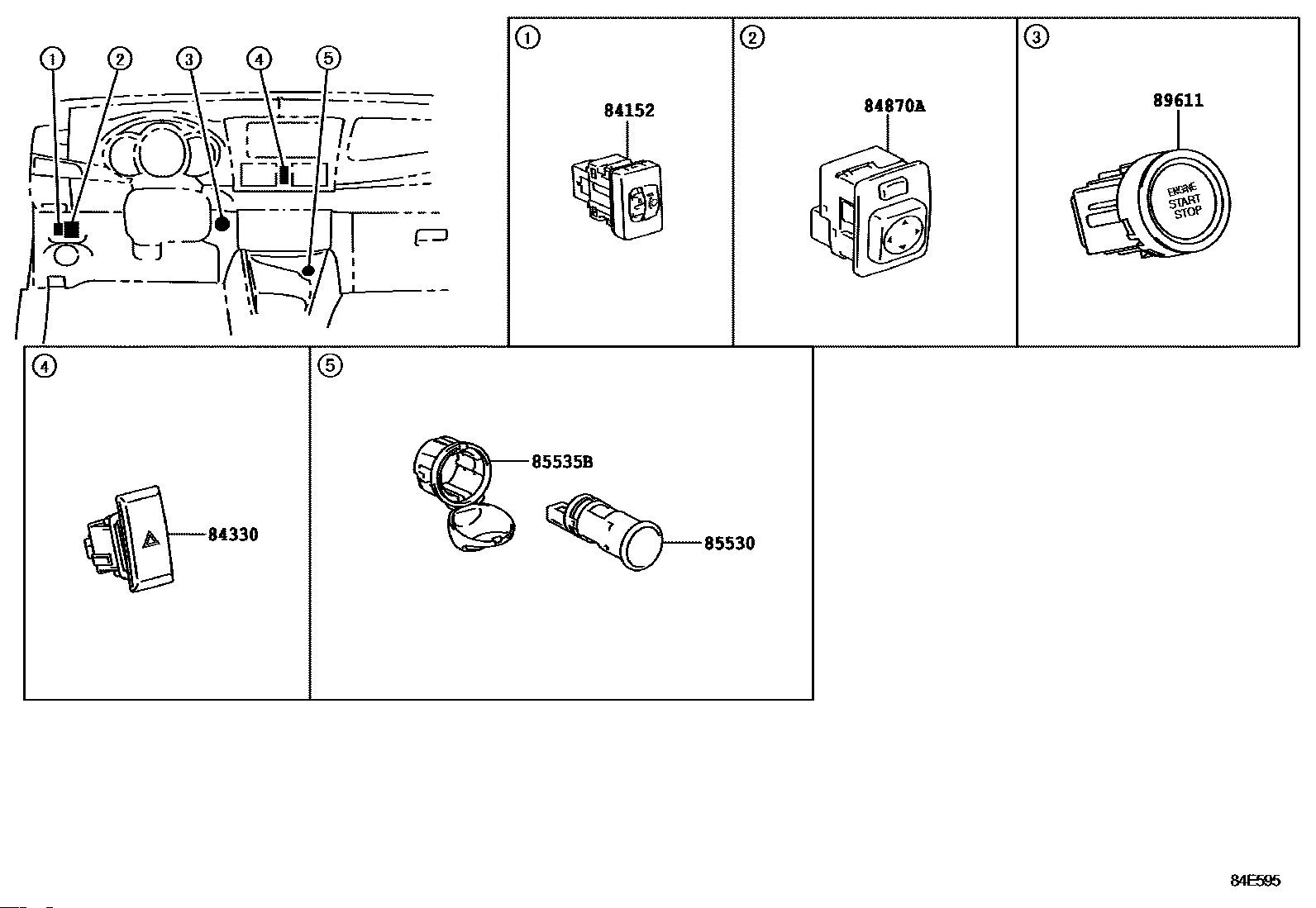 ① ② ③ ④ ⑤

①
84152

②
84870A

③
89611
ENGINE START STOP

④
84330

⑤
85535B
85530

84E595