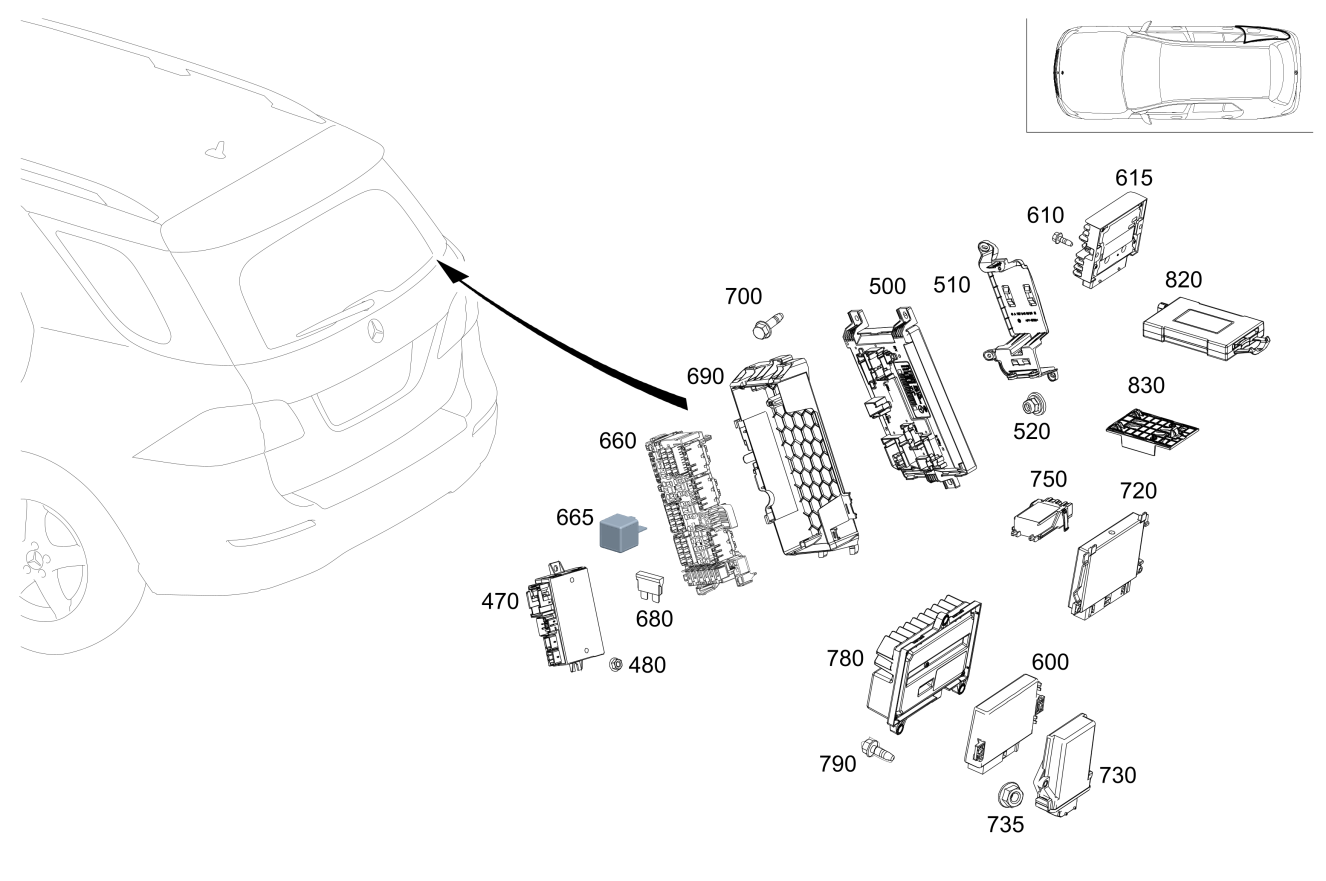 615
610
820
700
500
510
690
830
520
660
750
720
665
470
680
480
780
600
790
730
735