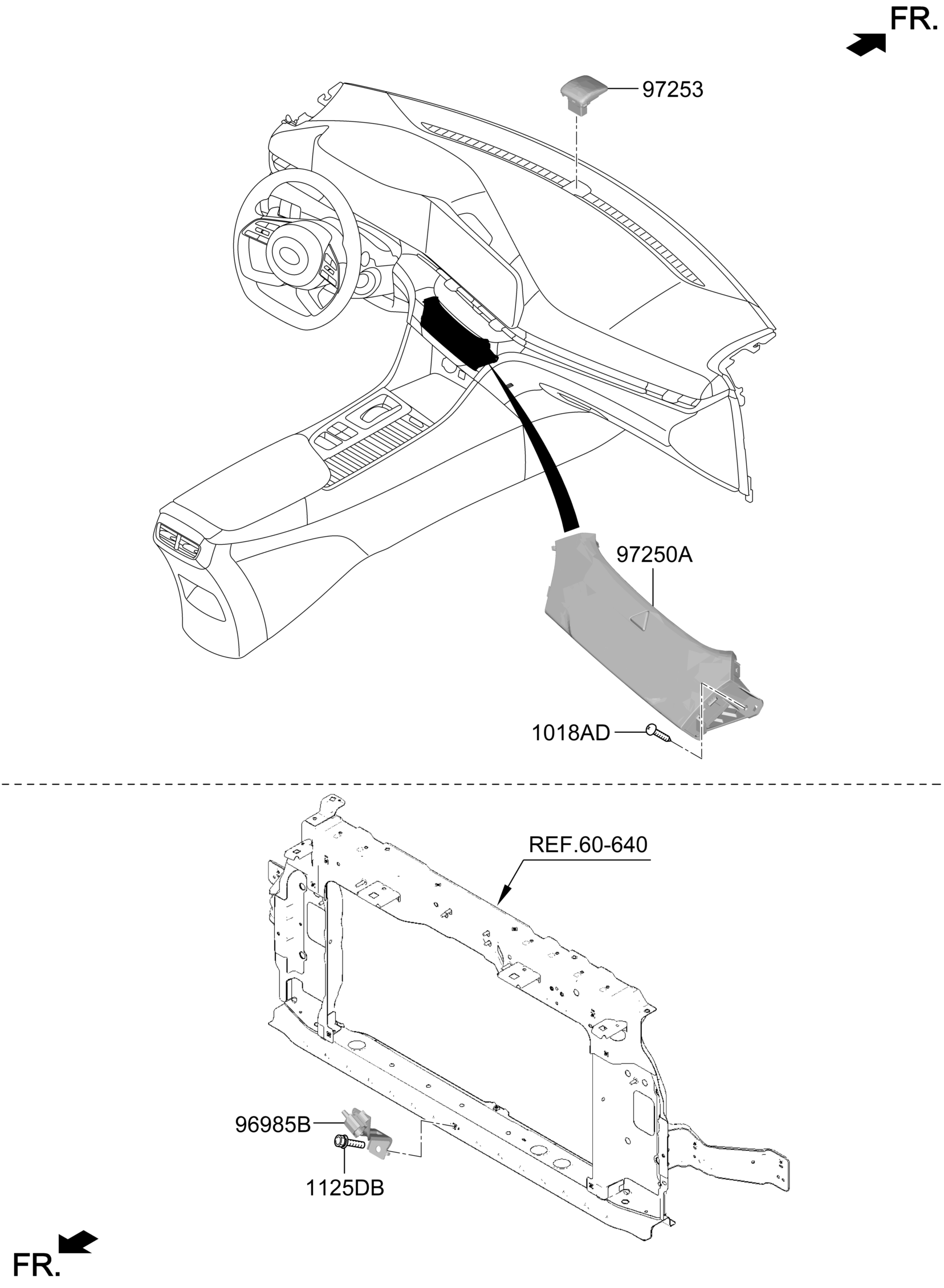 FR.

97253

97250A

1018AD

REF.60-640

96985B

1125DB

FR.