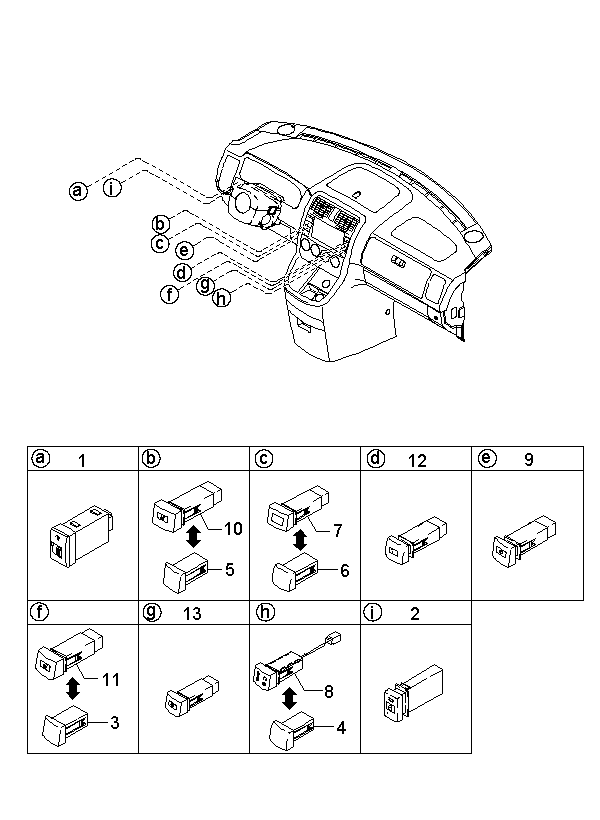 a i
b
c
e
d
g
f
h

| a 1 | b | c | d 12 | e 9 |
|---|---|---|---|---|
|  | 10 5 | 7 6 |  |  |
| f | g 13 | h | i 2 |  |
| 11 3 |  | 8 4 |  |  |