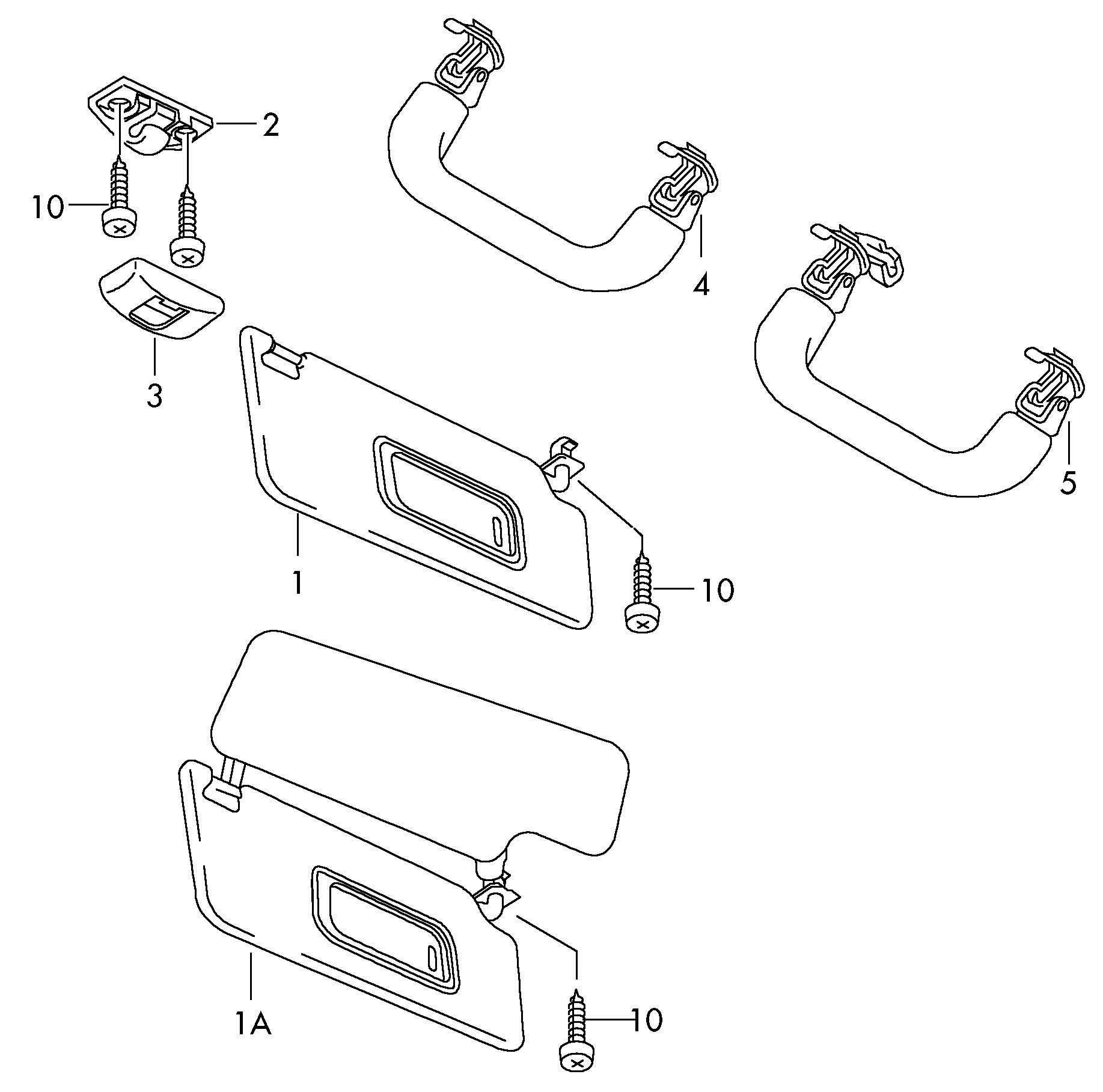 2
10
4
3
5
1
10
1A
10