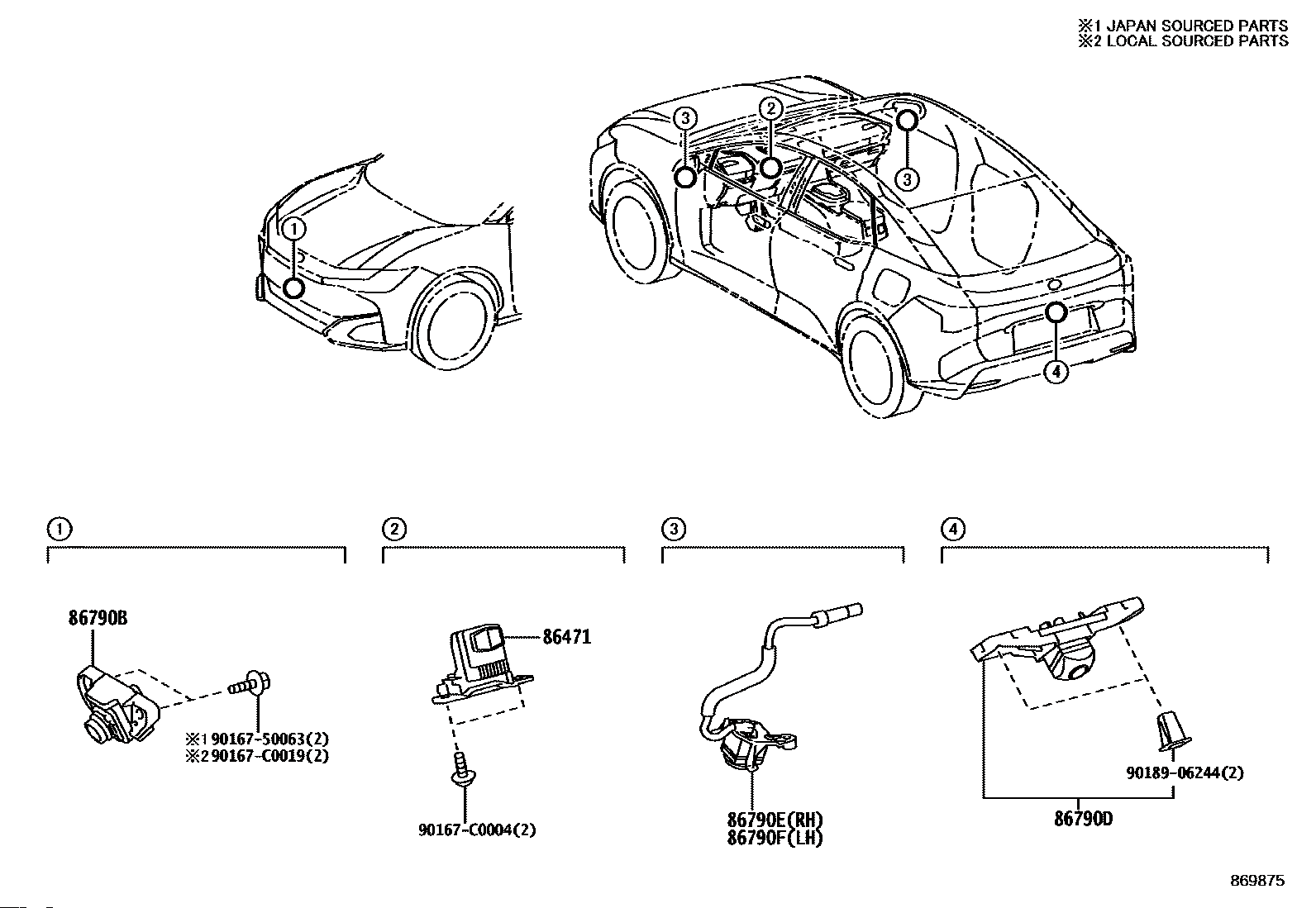 ※1 JAPAN SOURCED PARTS
※2 LOCAL SOURCED PARTS

3
2
3
1
4

1
86790B
※1 90167-50063(2)
※2 90167-C0019(2)

2
86471
90167-C0004(2)

3
86790E(RH)
86790F(LH)

4
90189-06244(2)
86790D

869875