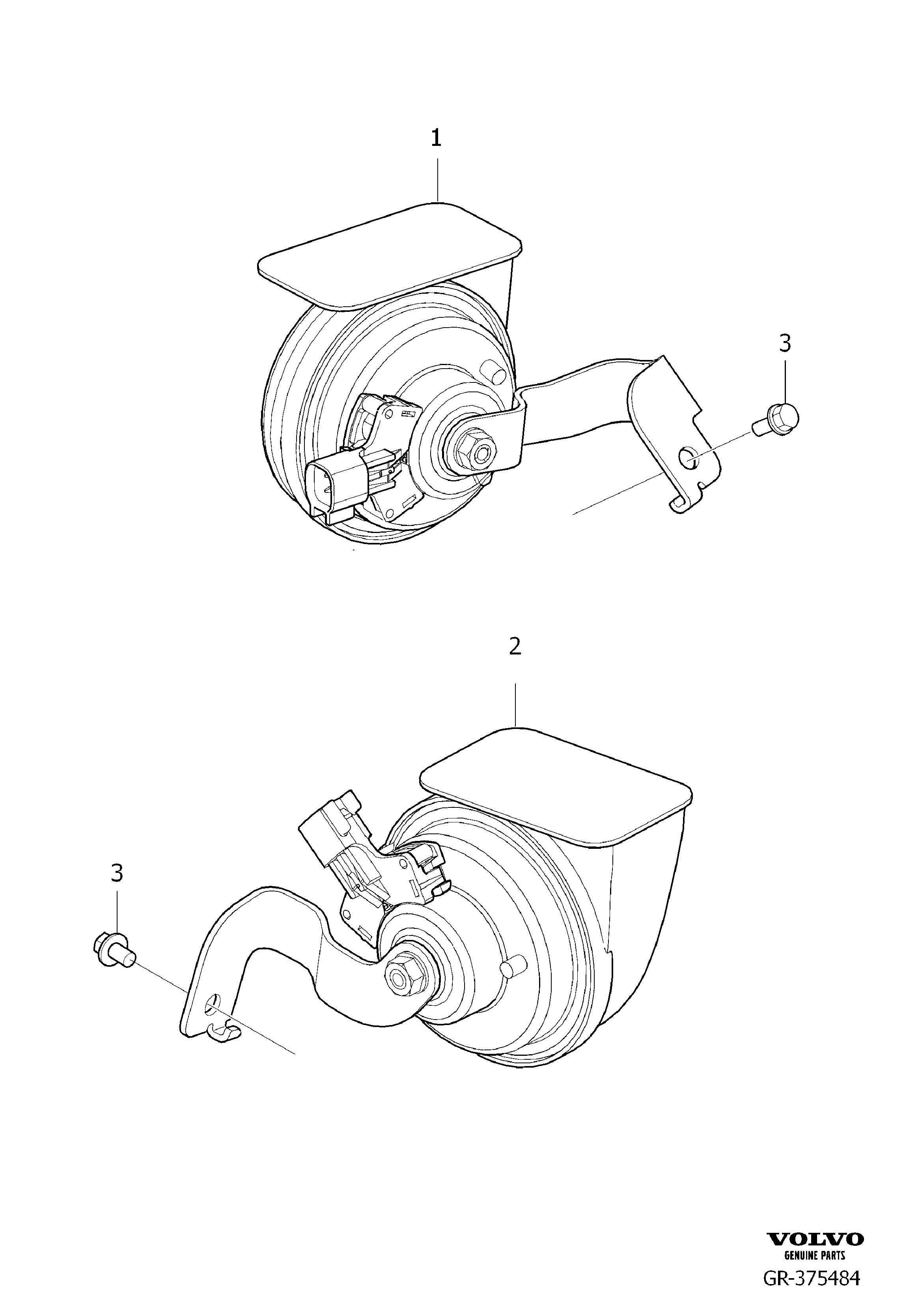 1

3

2

3

VOLVO
GENUINE PARTS
GR-375484