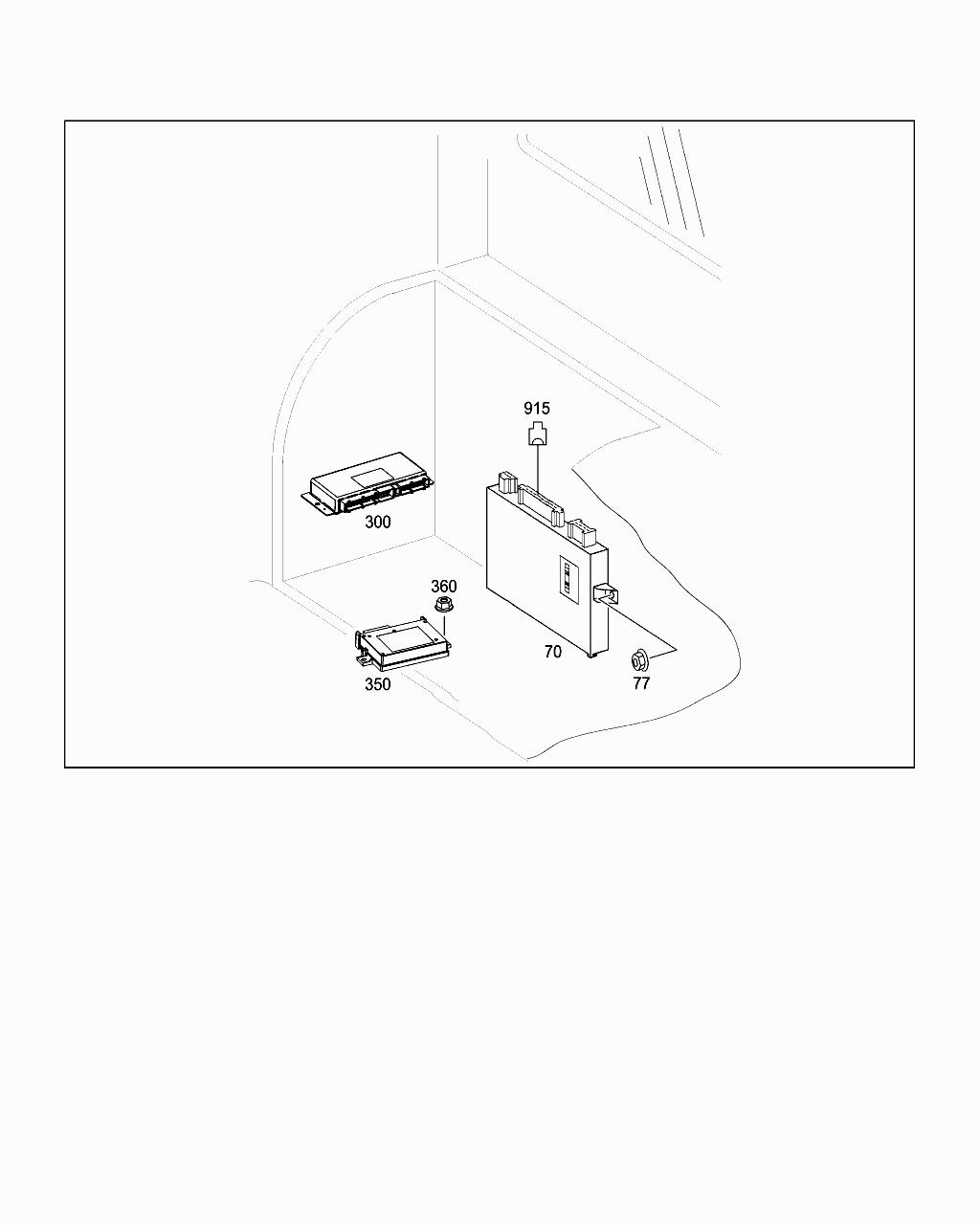 915

300

360

70

350

77