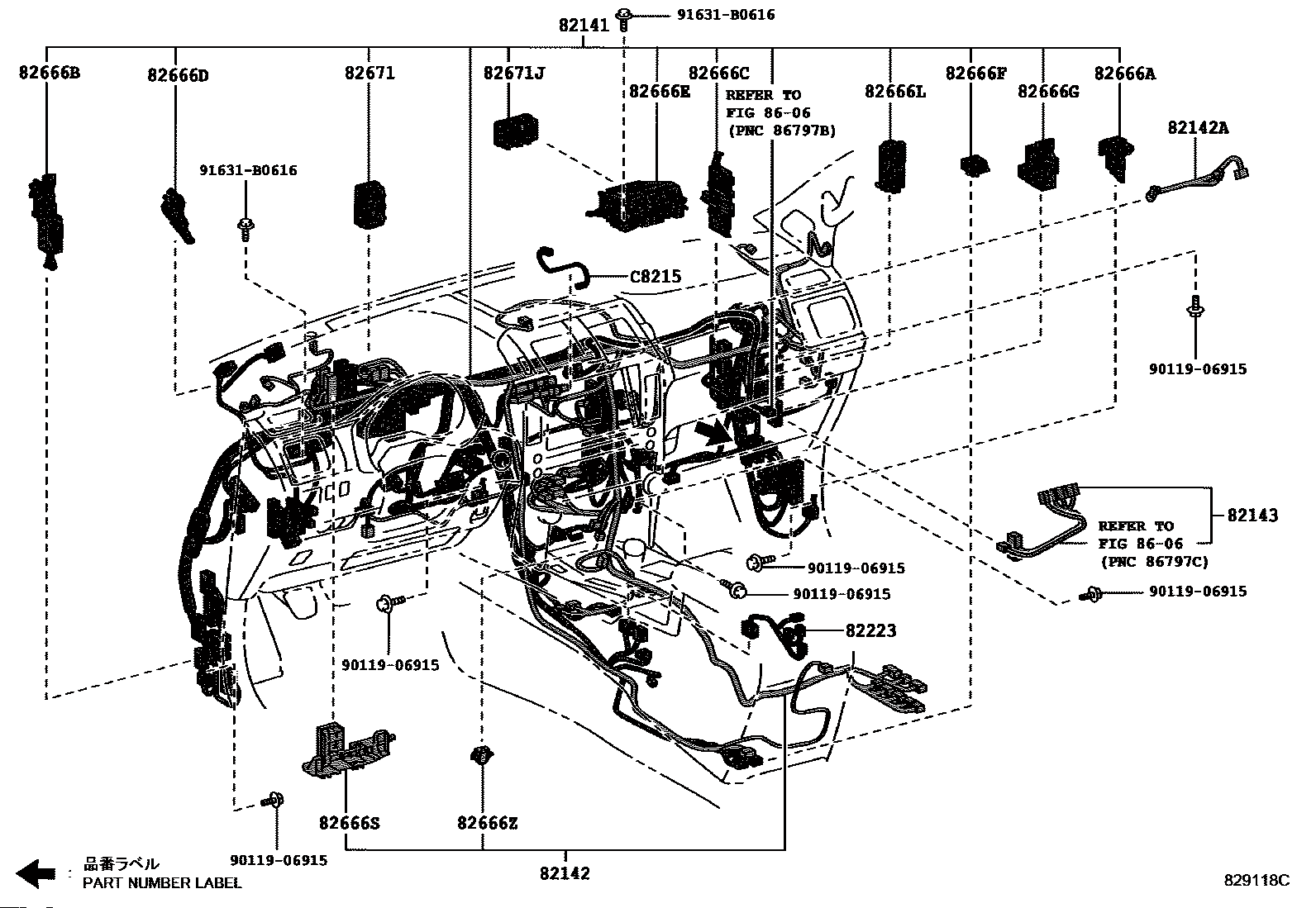 82141
91631-B0616
82666B
82666D
82671
82671J
82666E
82666C
REFER TO
FIG 86-06
(PNC 86797B)
82666L
82666F
82666G
82666A
82142A
91631-B0616
C8215
90119-06915
82143
REFER TO
FIG 86-06
(PNC 86797C)
90119-06915
90119-06915
90119-06915
82223
90119-06915
82666S
82666Z
90119-06915
82142
品番ラベル
PART NUMBER LABEL
829118C