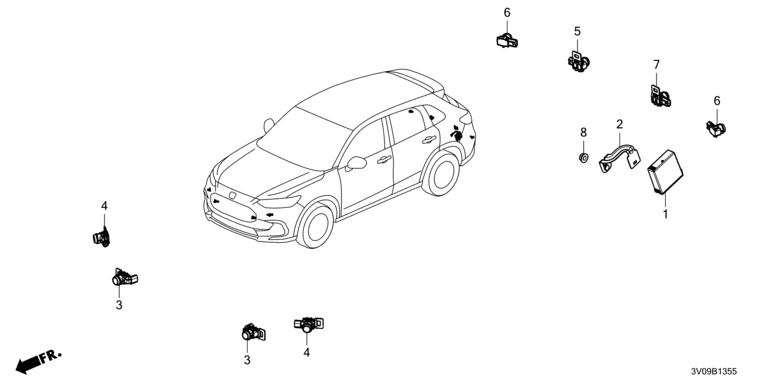 6
5
7
6
8
2
1
4
3
3
4
FR.
3V09B1355