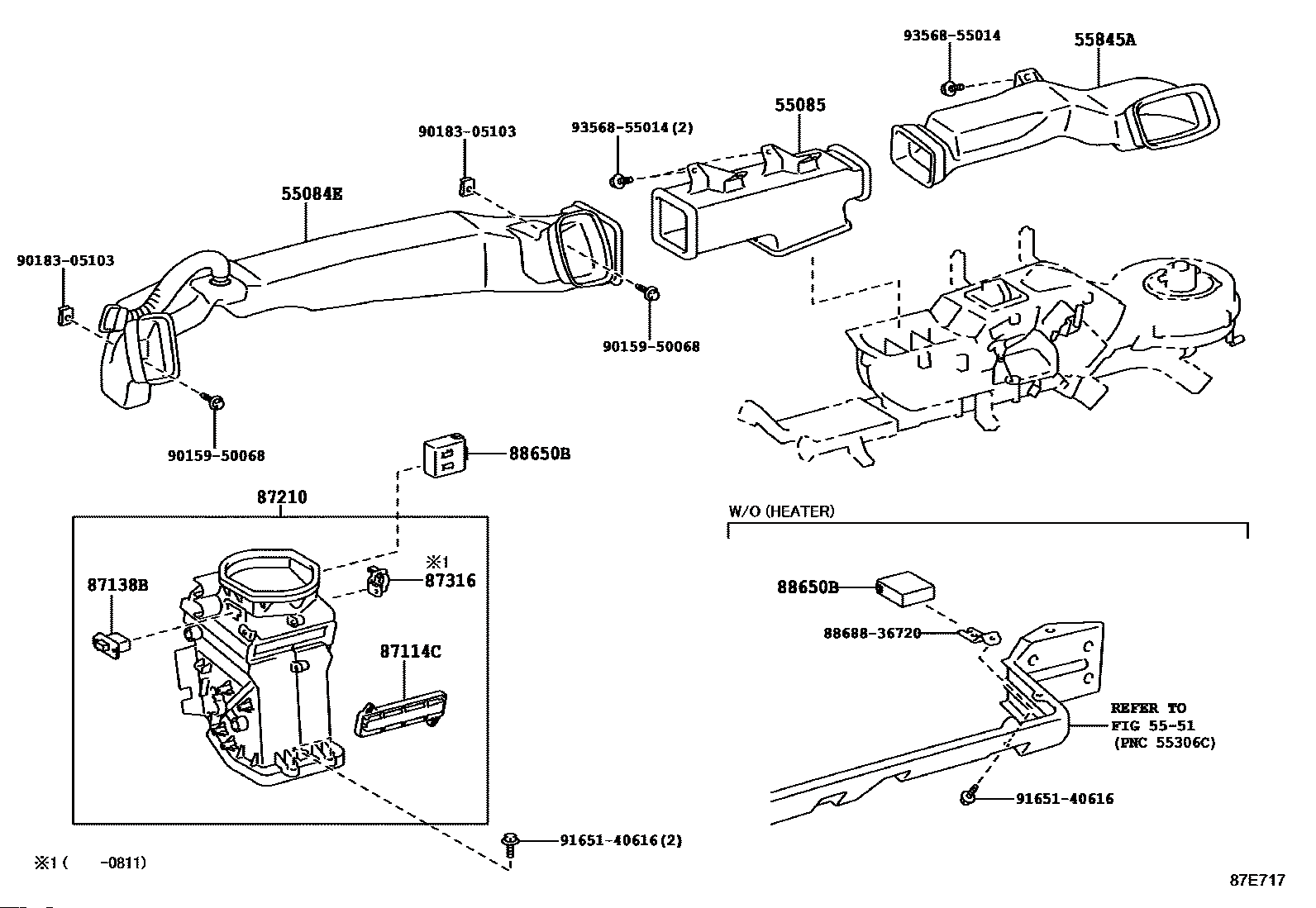 93568-55014
55845A
55085
93568-55014(2)
90183-05103
55084E
90183-05103
90159-50068
90159-50068
88650B
87210
※1
87316
87138B
87114C
91651-40616(2)
※1 (     -0811)
W/O (HEATER)
88650B
88688-36720
REFER TO
FIG 55-51
(PNC 55306C)
91651-40616
87E717