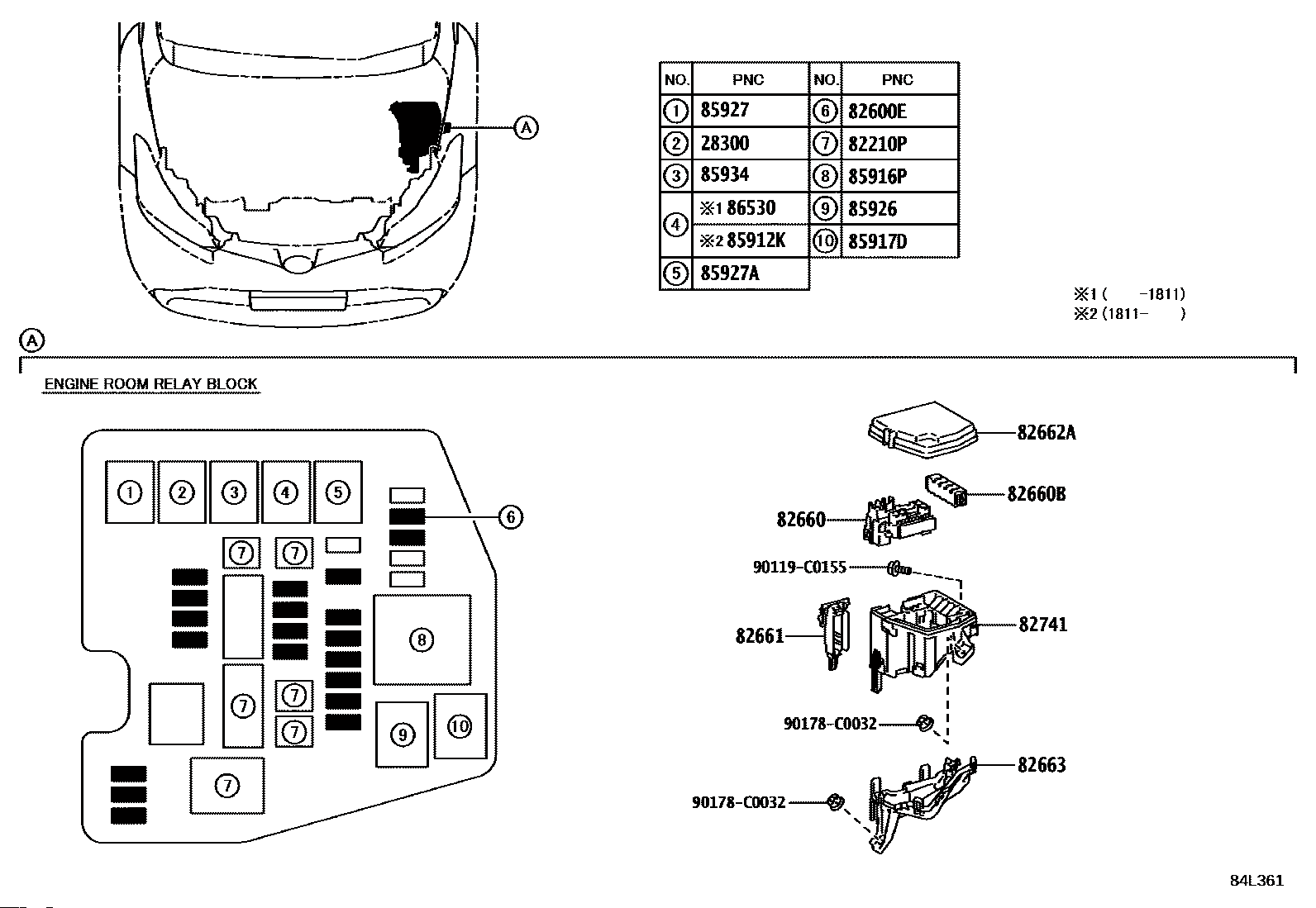 A

| NO. | PNC | NO. | PNC |
|---|---|---|---|
| 1 | 85927 | 6 | 82600E |
| 2 | 28300 | 7 | 82210P |
| 3 | 85934 | 8 | 85916P |
| 4 | ※1 86530 | 9 | 85926 |
| 4 | ※2 85912K | 10 | 85917D |
| 5 | 85927A | | |

※1 (　　-1811)
※2 (1811-　　)

A

ENGINE ROOM RELAY BLOCK

1 2 3 4 5 6 7 7 8 7 7 7 9 10 7

82662A
82660B
82660
90119-C0155
82661
82741
90178-C0032
82663
90178-C0032

84L361