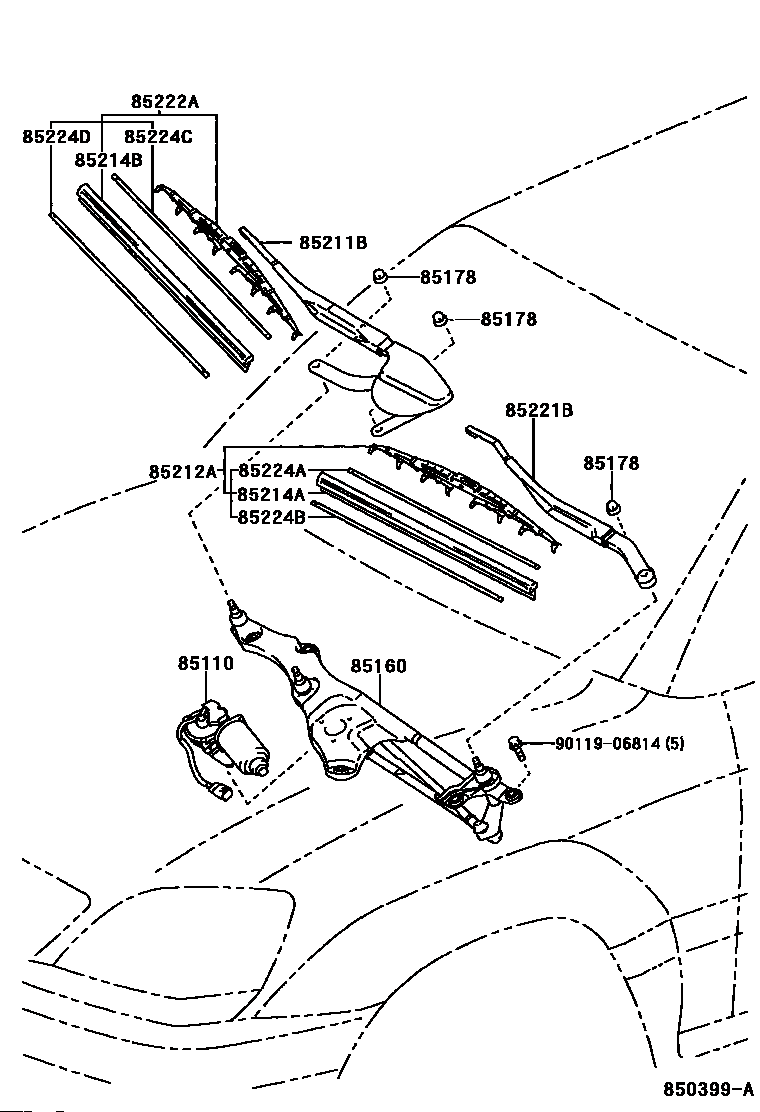 85222A
85224D
85224C
85214B
85211B
85178
85178
85221B
85178
85212A
85224A
85214A
85224B
85110
85160
90119-06814 (5)
850399-A