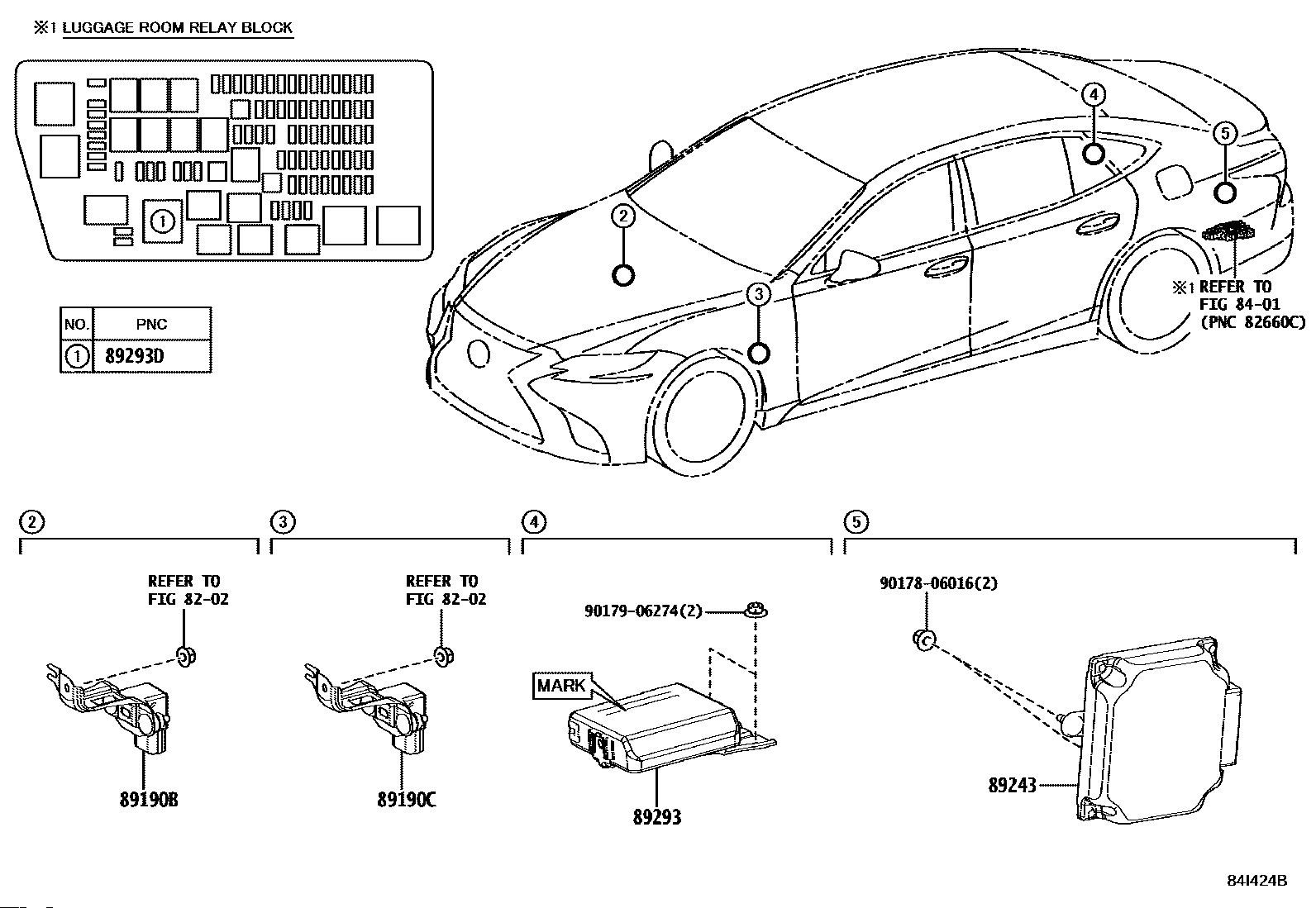 ※1 LUGGAGE ROOM RELAY BLOCK

1

| NO. | PNC |
|---|---|
| 1 | 89293D |

2

3

4

5

※1 REFER TO FIG 84-01 (PNC 82660C)

2

REFER TO FIG 82-02

89190B

3

REFER TO FIG 82-02

89190C

4

90179-06274(2)

MARK

89293

5

90178-06016(2)

89243

84I424B