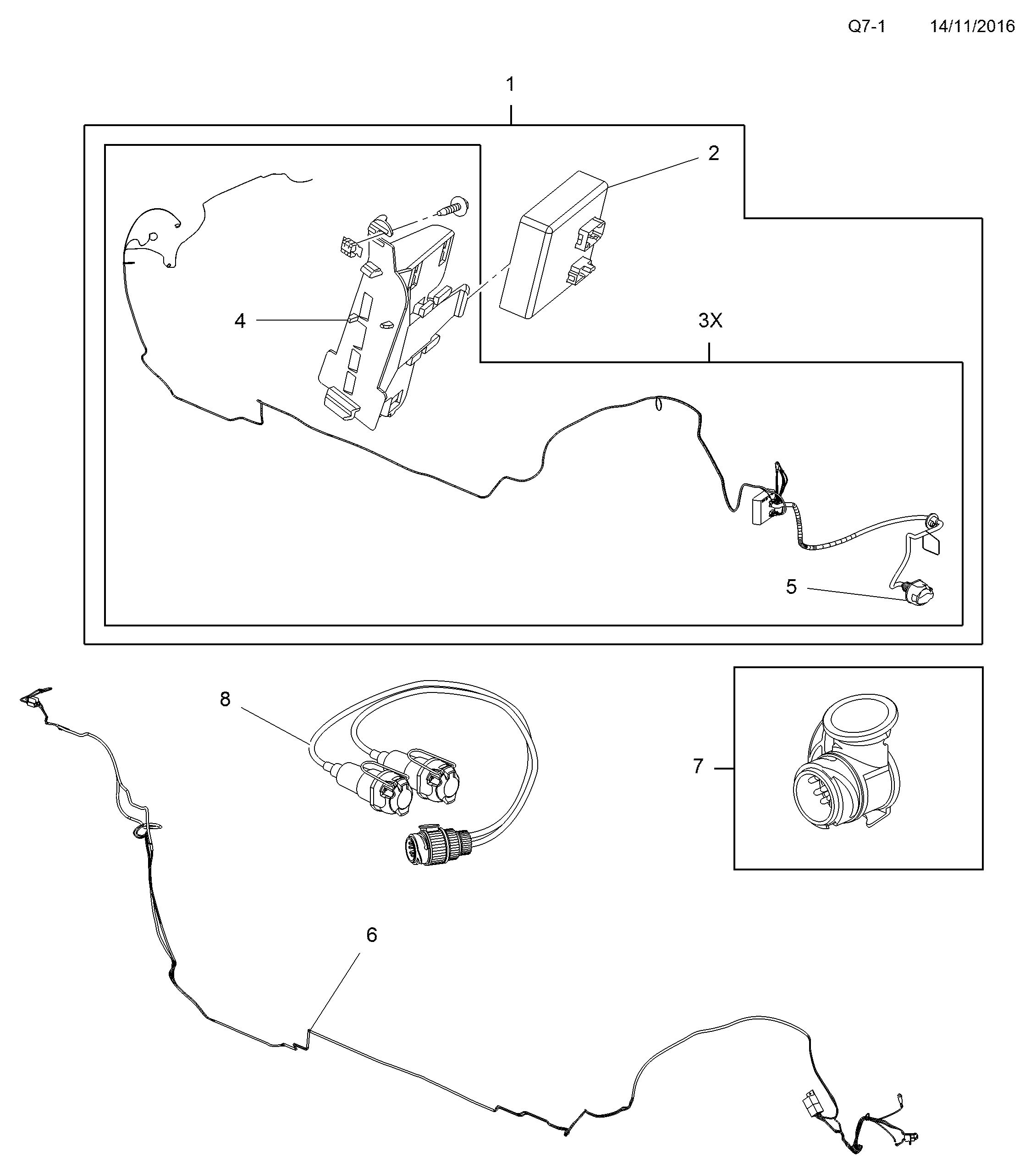 Q7-1 14/11/2016

1

2

4

3X

5

8

7

6