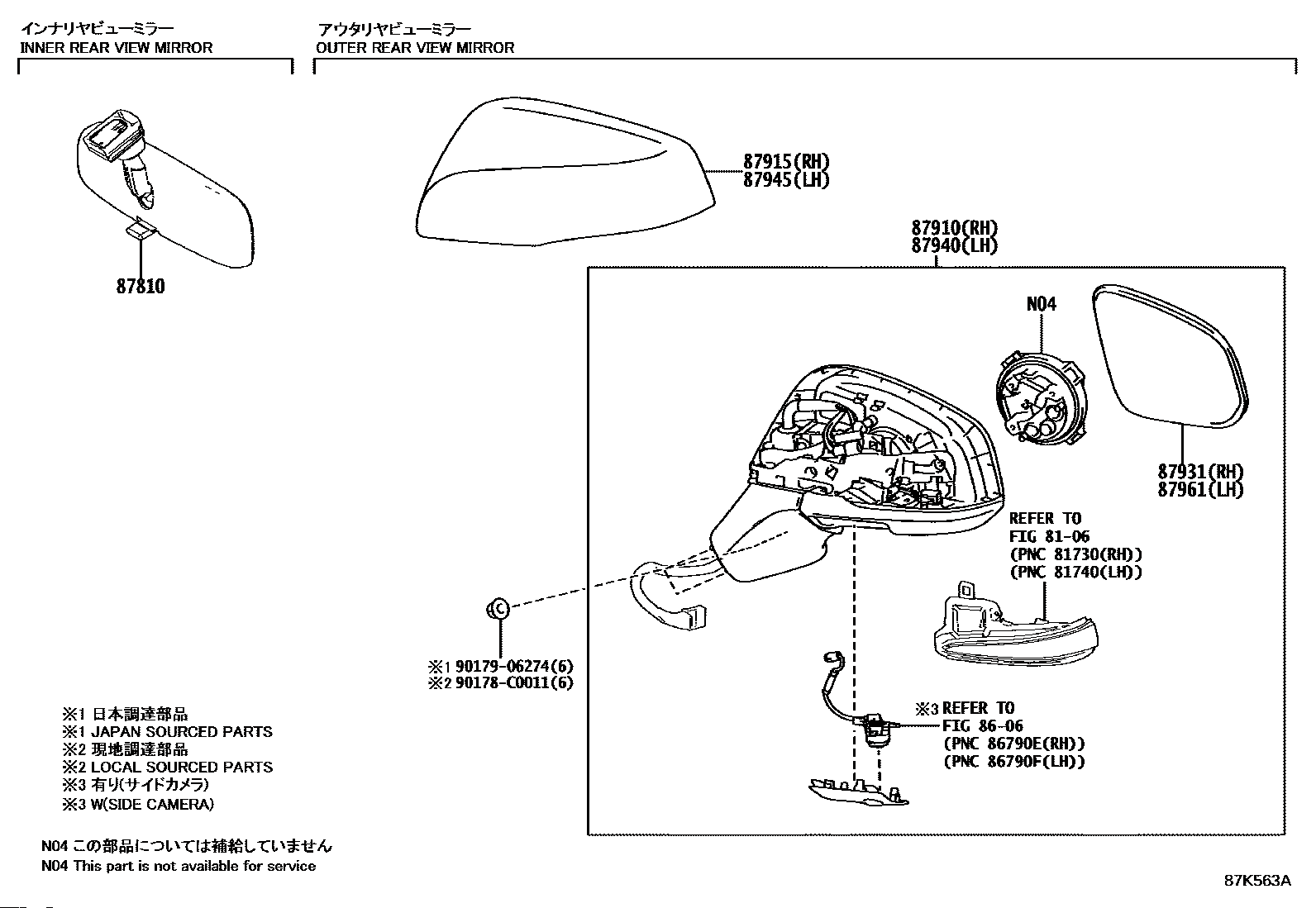 インナリヤビューミラー
INNER REAR VIEW MIRROR

アウタリヤビューミラー
OUTER REAR VIEW MIRROR

87810

87915(RH)
87945(LH)

87910(RH)
87940(LH)

N04

87931(RH)
87961(LH)

REFER TO
FIG 81-06
(PNC 81730(RH))
(PNC 81740(LH))

※1 90179-06274(6)
※2 90178-C0011(6)

※3 REFER TO
FIG 86-06
(PNC 86790E(RH))
(PNC 86790F(LH))

※1 日本調達部品
※1 JAPAN SOURCED PARTS
※2 現地調達部品
※2 LOCAL SOURCED PARTS
※3 有り(サイドカメラ)
※3 W(SIDE CAMERA)

N04 この部品については補給していません
N04 This part is not available for service

87K563A