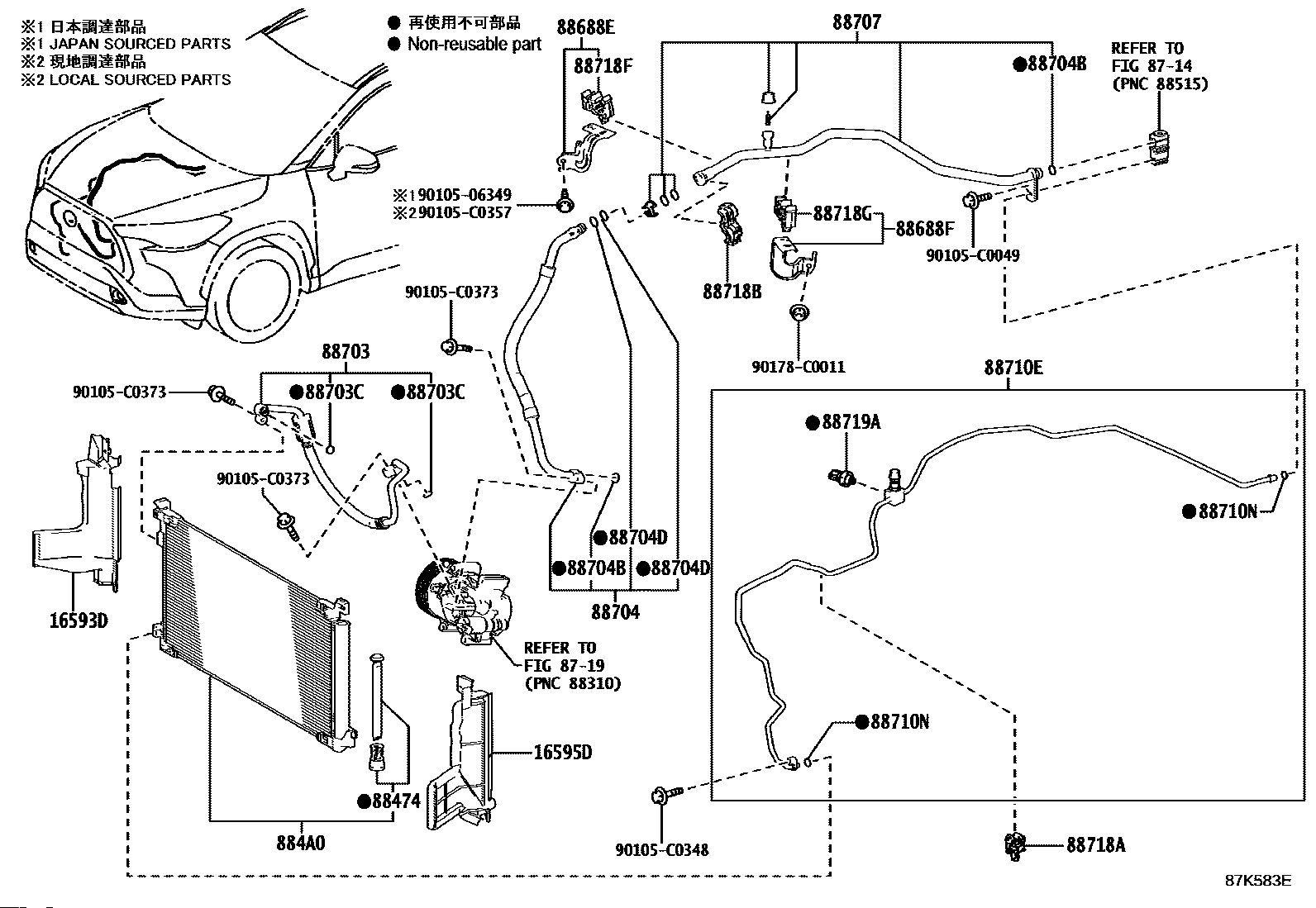 ※1 日本調達部品
※1 JAPAN SOURCED PARTS
※2 現地調達部品
※2 LOCAL SOURCED PARTS

● 再使用不可部品
● Non-reusable part

88688E
88718F
88707
●88704B
REFER TO
FIG 87-14
(PNC 88515)

※1 90105-06349
※2 90105-C0357

88718G
88688F
90105-C0049
88718B
90105-C0373
90178-C0011
88703
90105-C0373
●88703C
●88703C
90105-C0373
88710E
●88719A
●88710N
●88704D
●88704B
●88704D
88704
16593D
REFER TO
FIG 87-19
(PNC 88310)
●88710N
16595D
●88474
884A0
90105-C0348
88718A
87K583E