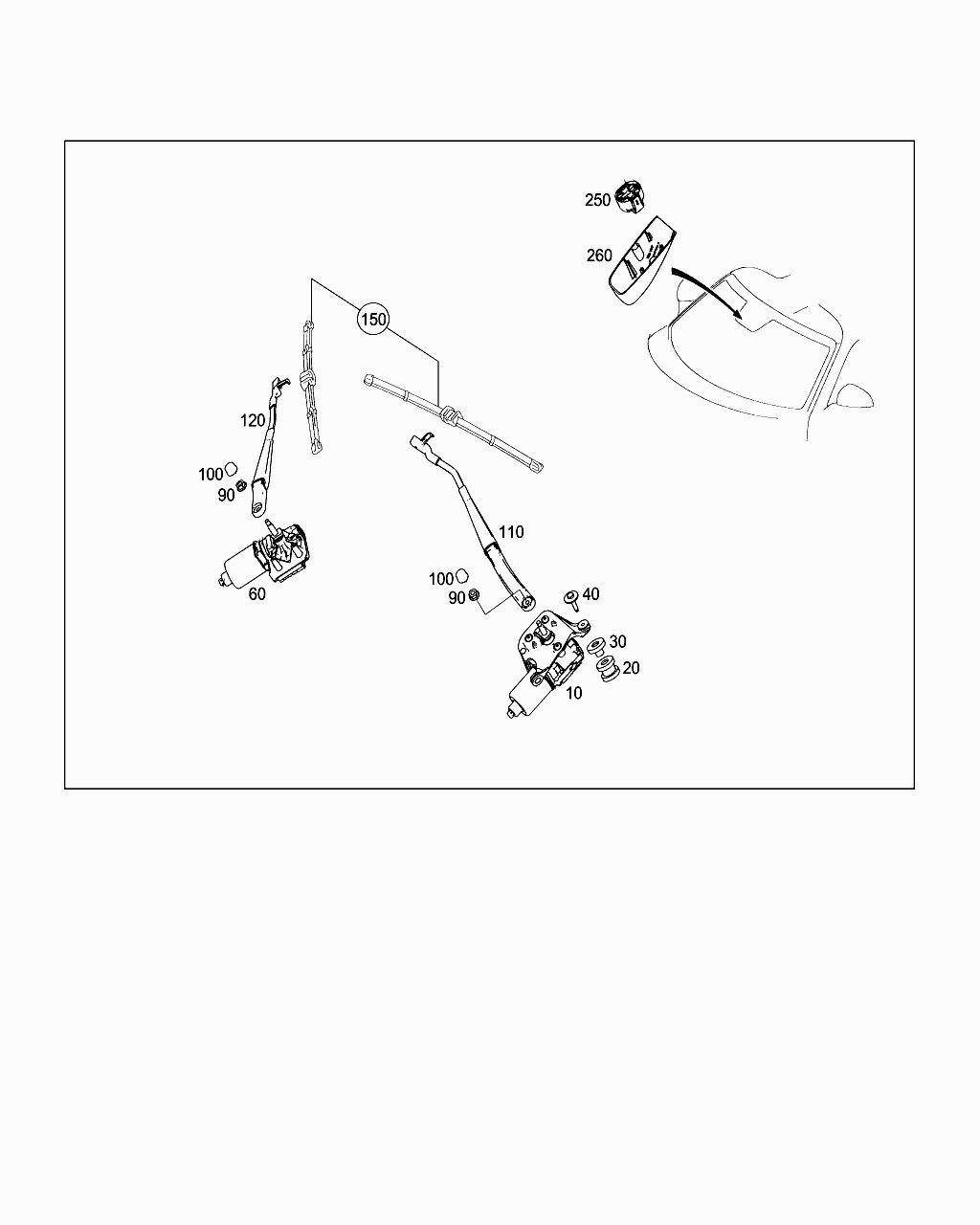 250
260
150
120
100
90
60
110
100
90
40
30
20
10