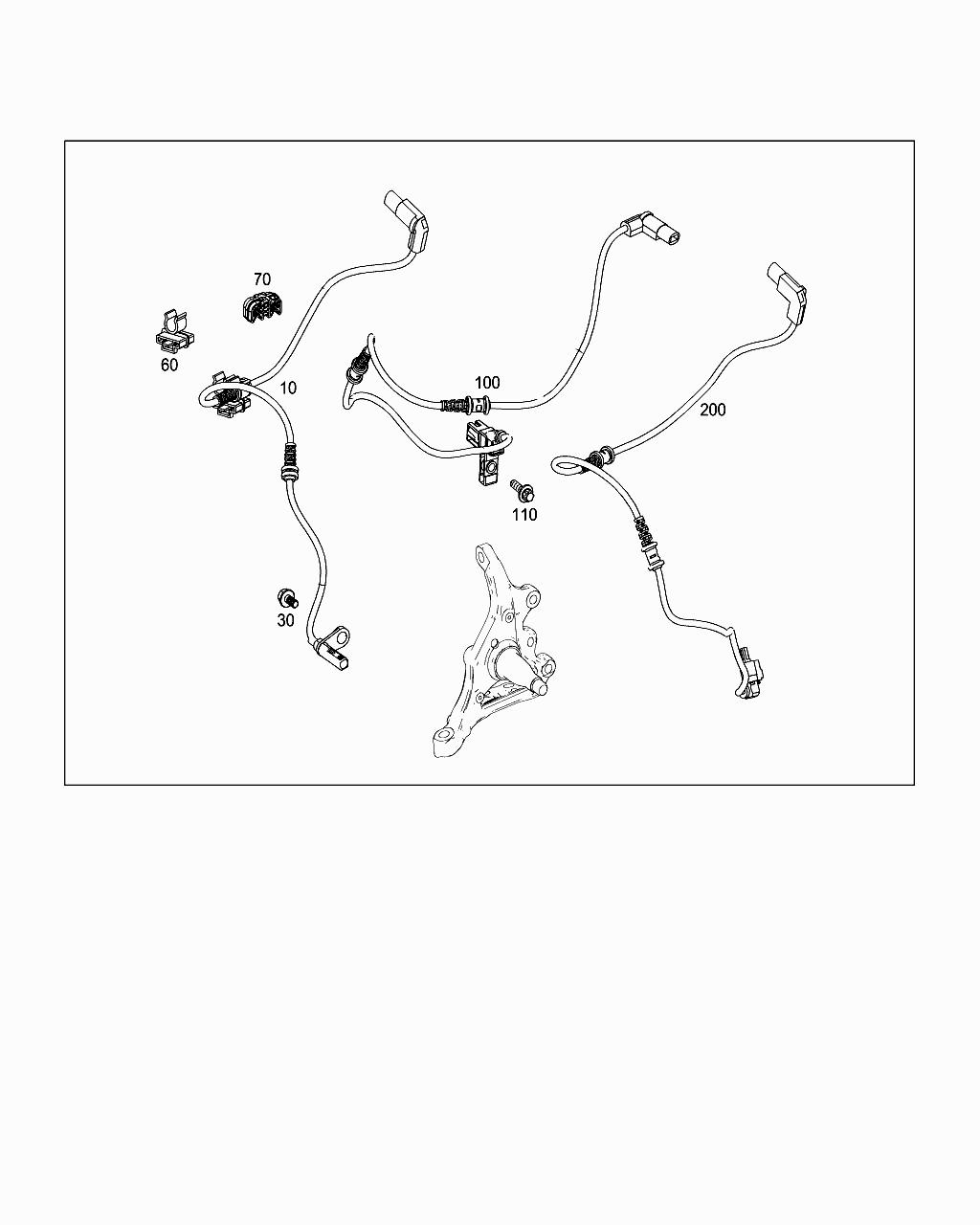 70
60
10
100
200
110
30