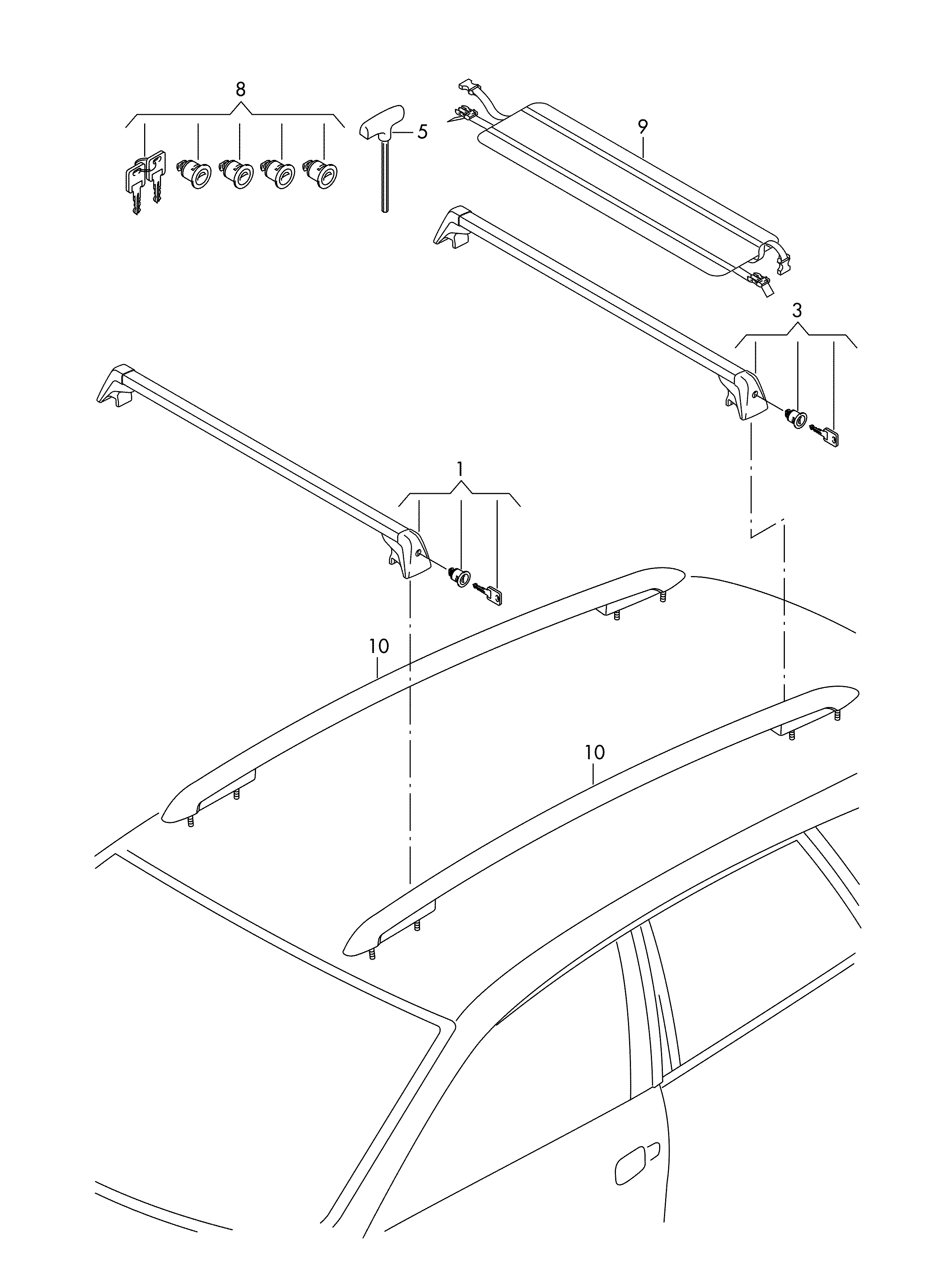 8

5

9

3

1

10

10