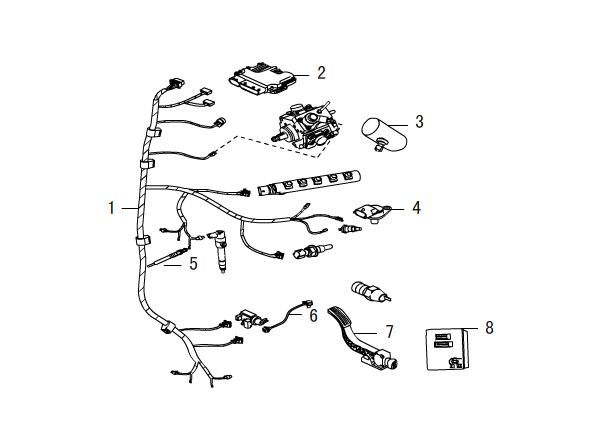 2
3
1
4
5
6
7
8