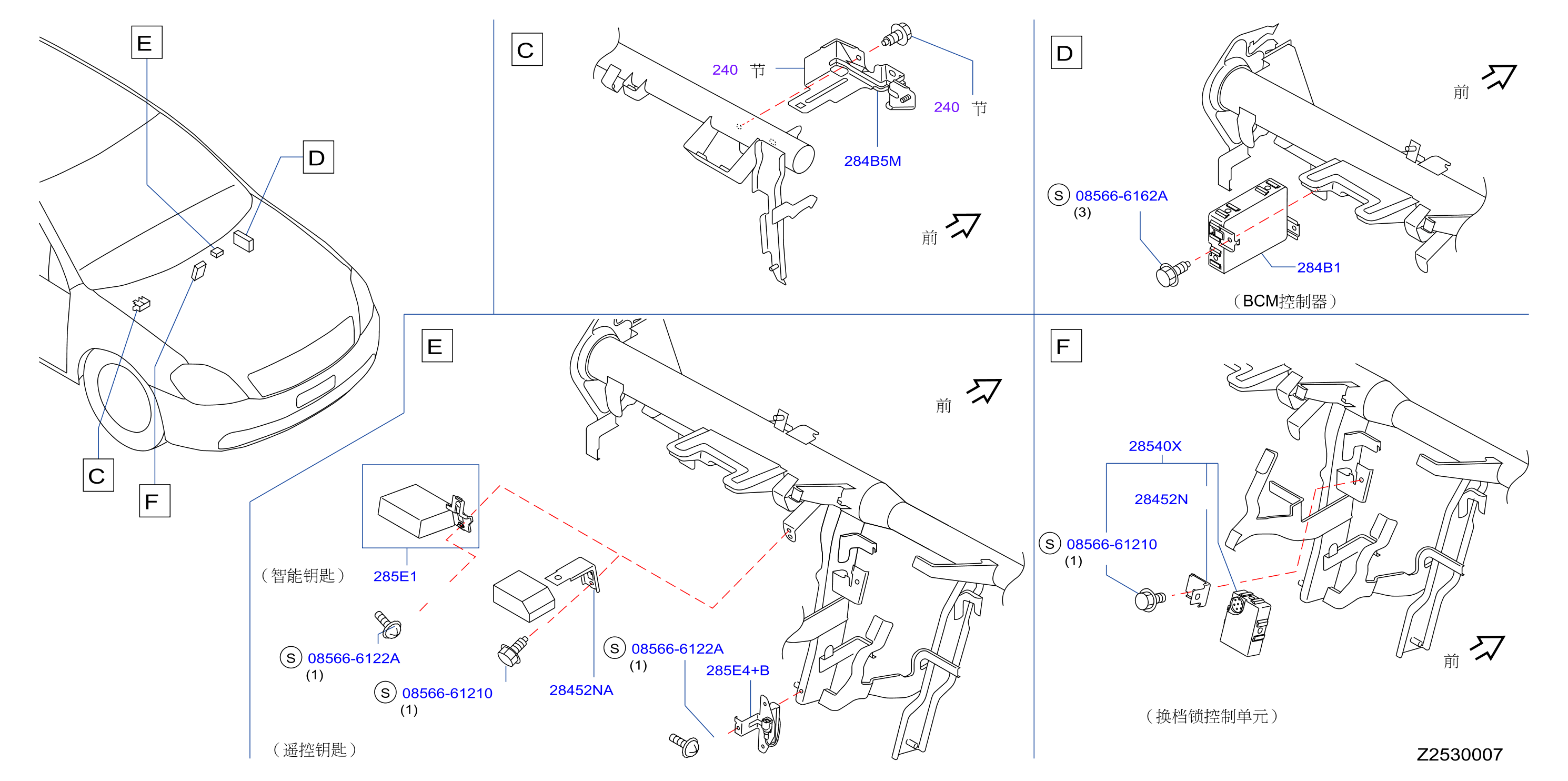 E
D
C
F

C
240 节
240 节
284B5M
前

D
前
S 08566-6162A
(3)
284B1
（BCM控制器）

E
前
（智能钥匙）
285E1
S 08566-6122A
(1)
S 08566-61210
(1)
28452NA
S 08566-6122A
(1)
285E4+B
（遥控钥匙）

F
28540X
28452N
S 08566-61210
(1)
前
（换档锁控制单元）

Z2530007