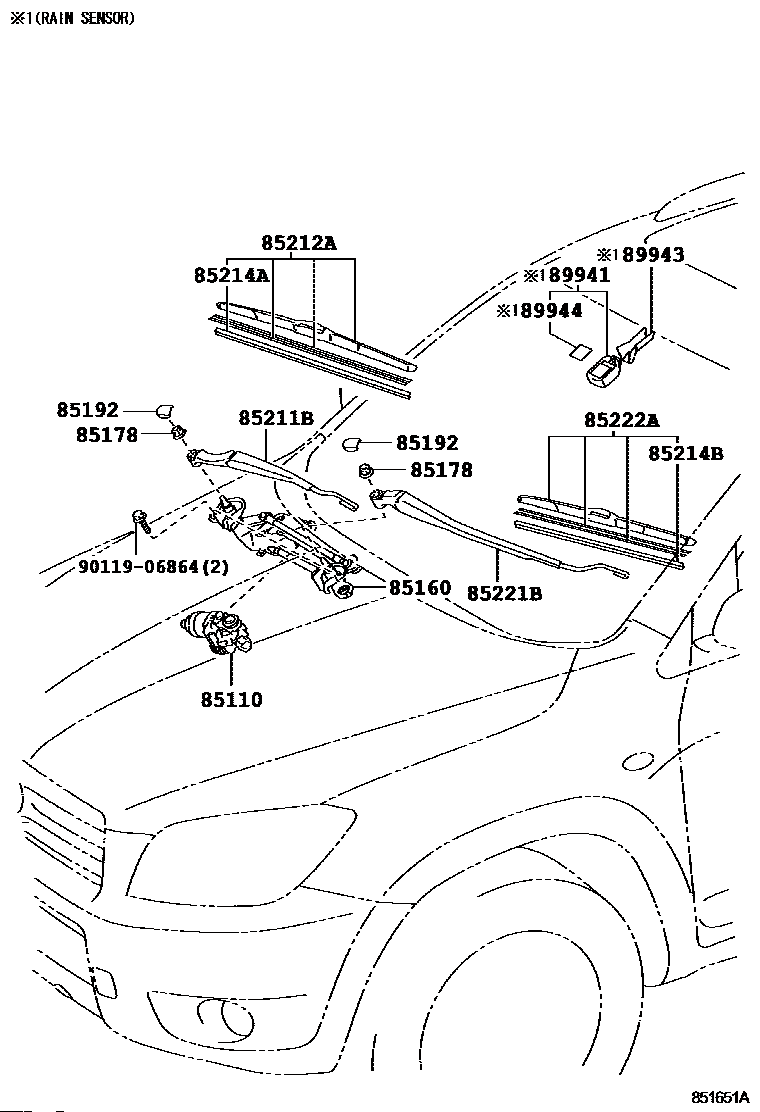 ※1(RAIN SENSOR)

85212A
85214A
※189943
※189941
※189944
85192
85178
85211B
85192
85178
85222A
85214B
90119-06864(2)
85160
85221B
85110
851651A