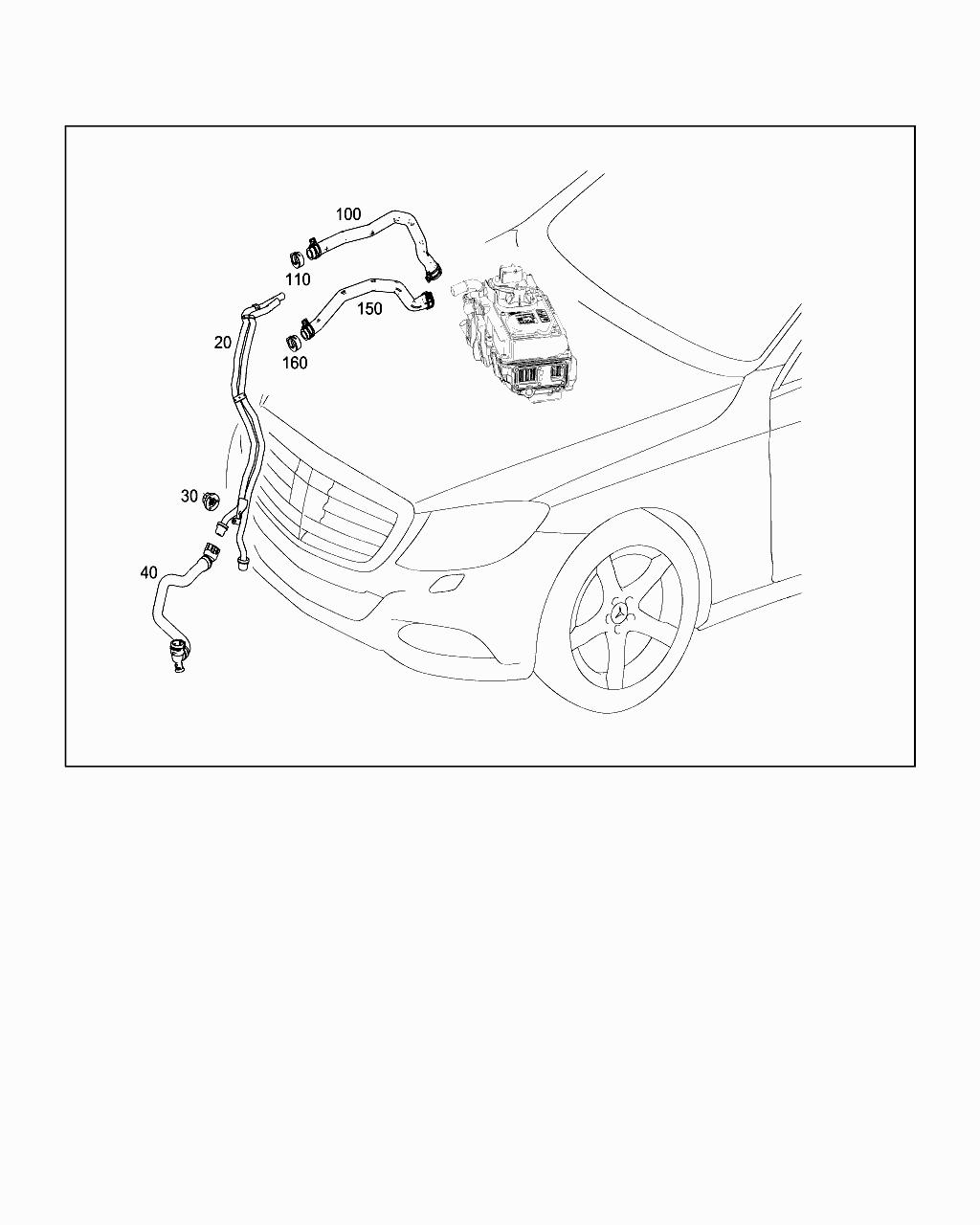 100
110
150
20
160
30
40