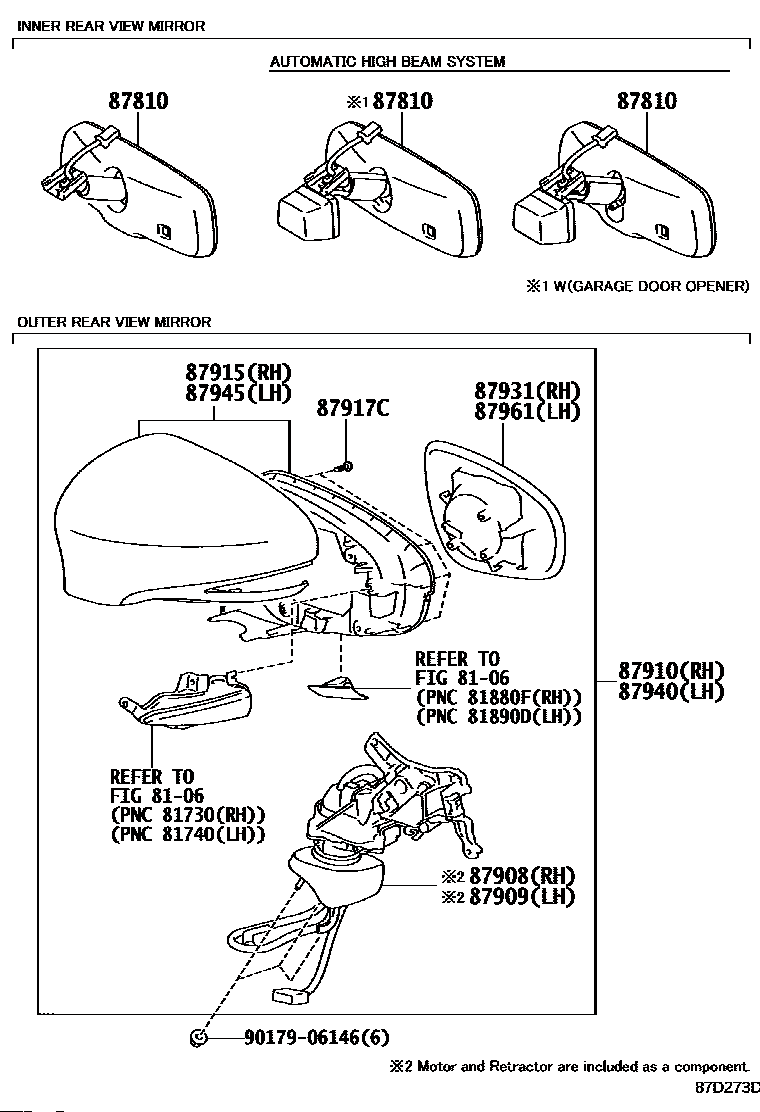 INNER REAR VIEW MIRROR

AUTOMATIC HIGH BEAM SYSTEM

87810

※1 87810

87810

※1 W(GARAGE DOOR OPENER)

OUTER REAR VIEW MIRROR

87915(RH)
87945(LH)

87917C

87931(RH)
87961(LH)

REFER TO
FIG 81-06
(PNC 81880F(RH))
(PNC 81890D(LH))

87910(RH)
87940(LH)

REFER TO
FIG 81-06
(PNC 81730(RH))
(PNC 81740(LH))

※2 87908(RH)
※2 87909(LH)

90179-06146(6)

※2 Motor and Retractor are included as a component.

87D273D