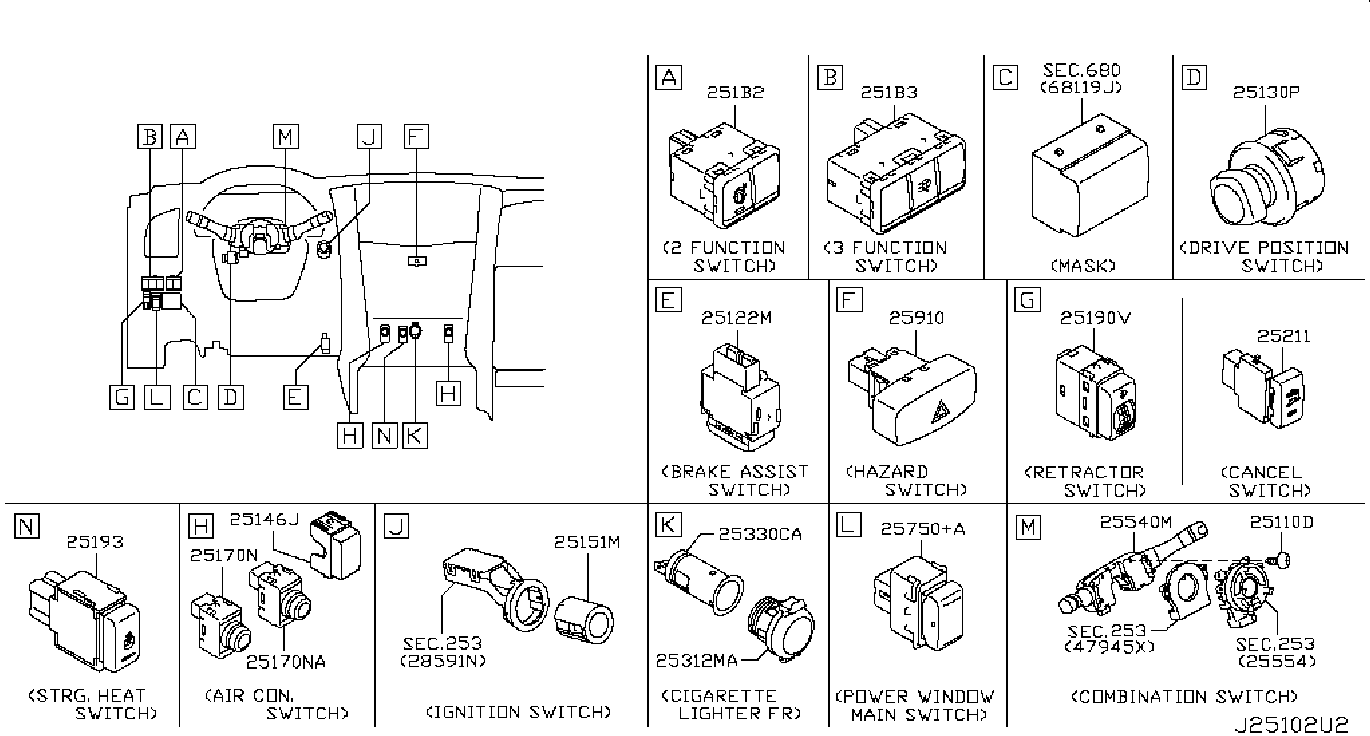 B A M J F

G L C D E H N K H

A
251B2
(2 FUNCTION SWITCH)

B
251B3
(3 FUNCTION SWITCH)

C
SEC.680
(68119J)
(MASK)

D
25130P
(DRIVE POSITION SWITCH)

E
25122M
(BRAKE ASSIST SWITCH)

F
25910
(HAZARD SWITCH)

G
25190V
(RETRACTOR SWITCH)
25211
(CANCEL SWITCH)

N
25193
(STRG. HEAT SWITCH)

H
25146J
25170N
25170NA
(AIR CON. SWITCH)

J
25151M
SEC.253
(28591N)
(IGNITION SWITCH)

K
25330CA
25312MA
(CIGARETTE LIGHTER FR)

L
25750+A
(POWER WINDOW MAIN SWITCH)

M
25540M
25110D
SEC.253
(47945X)
SEC.253
(25554)
(COMBINATION SWITCH)

J25102U2